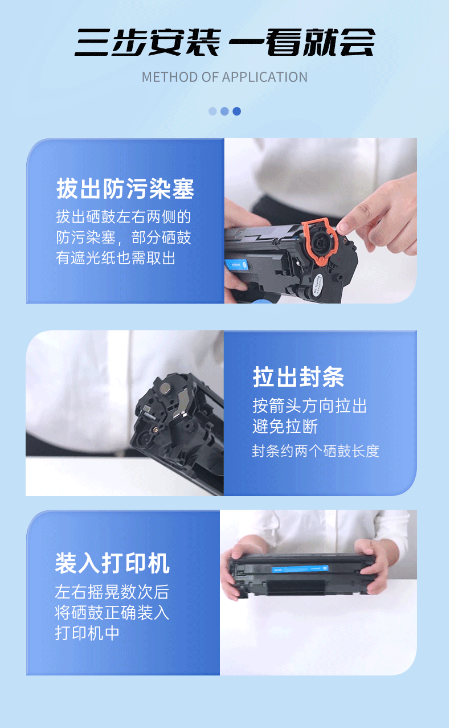 三步安装 一看就会

METHOD OF APPLICATION

拔出防污染塞

拔出硒鼓左右两侧的防污染塞，部分硒鼓有遮光纸也需取出

拉出封条

按箭头方向拉出避免拉断

封条约两个硒鼓长度

装入打印机

左右摇晃数次后将硒鼓正确装入打印机中