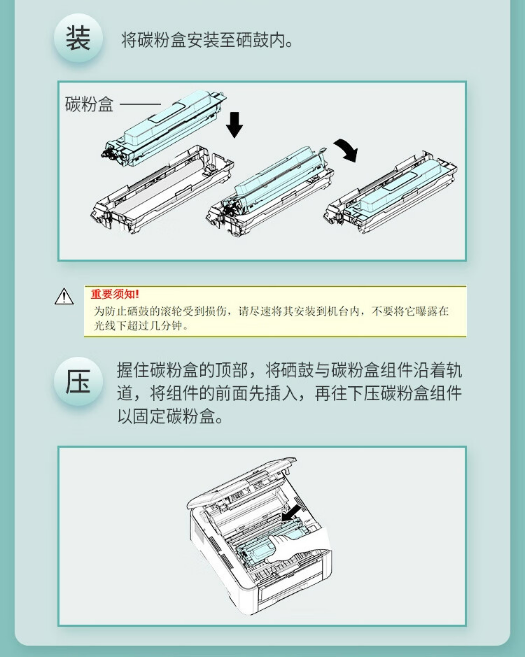 装 将碳粉盒安装至硒鼓内。

碳粉盒

重要须知!
为防止硒鼓的滚轮受到损伤，请尽速将其安装到机台内，不要将它曝露在光线下超过几分钟。

压 握住碳粉盒的顶部，将硒鼓与碳粉盒组件沿着轨道，将组件的前面先插入，再往下压碳粉盒组件以固定碳粉盒。