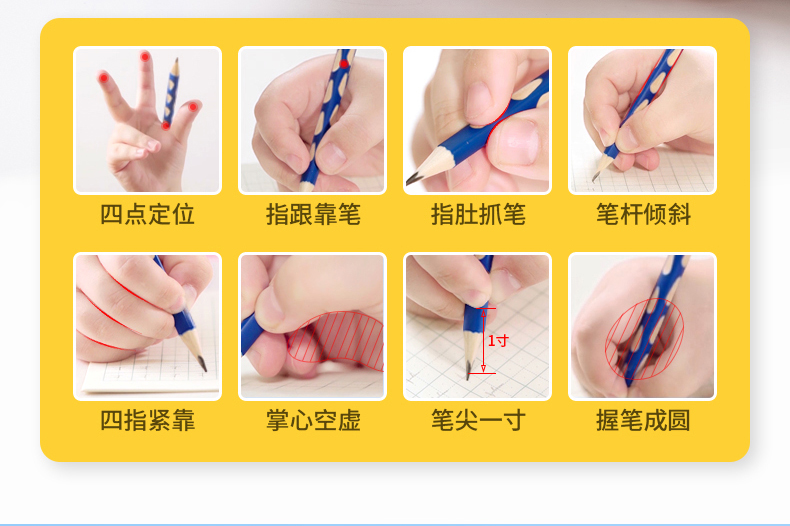 四点定位

指跟靠笔

指肚抓笔

笔杆倾斜

四指紧靠

掌心空虚

1寸

笔尖一寸

握笔成圆