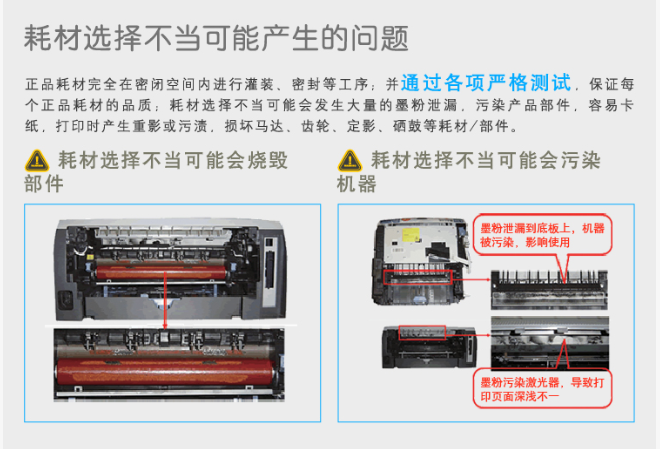 耗材选择不当可能产生的问题

正品耗材完全在密闭空间内进行灌装、密封等工序；并通过各项严格测试，保证每个正品耗材的品质；耗材选择不当可能会发生大量的墨粉泄漏，污染产品部件，容易卡纸，打印时产生重影或污渍，损坏马达、齿轮、定影、硒鼓等耗材/部件。

耗材选择不当可能会烧毁部件

耗材选择不当可能会污染机器

墨粉泄漏到底板上，机器被污染，影响使用

墨粉污染激光器，导致打印页面深浅不一