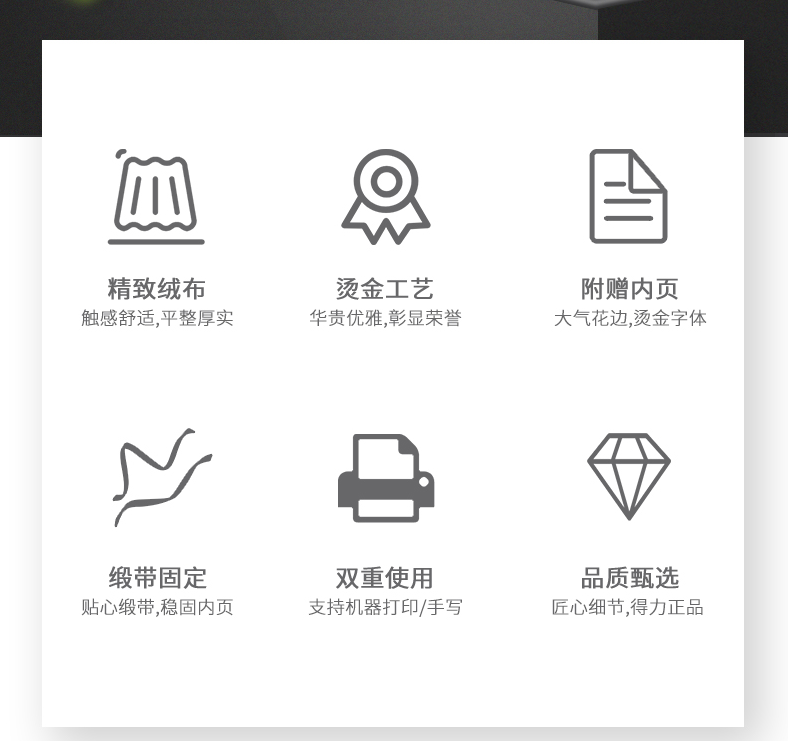 精致绒布
触感舒适,平整厚实

烫金工艺
华贵优雅,彰显荣誉

附赠内页
大气花边,烫金字体

缎带固定
贴心缎带,稳固内页

双重使用
支持机器打印/手写

品质甄选
匠心细节,得力正品