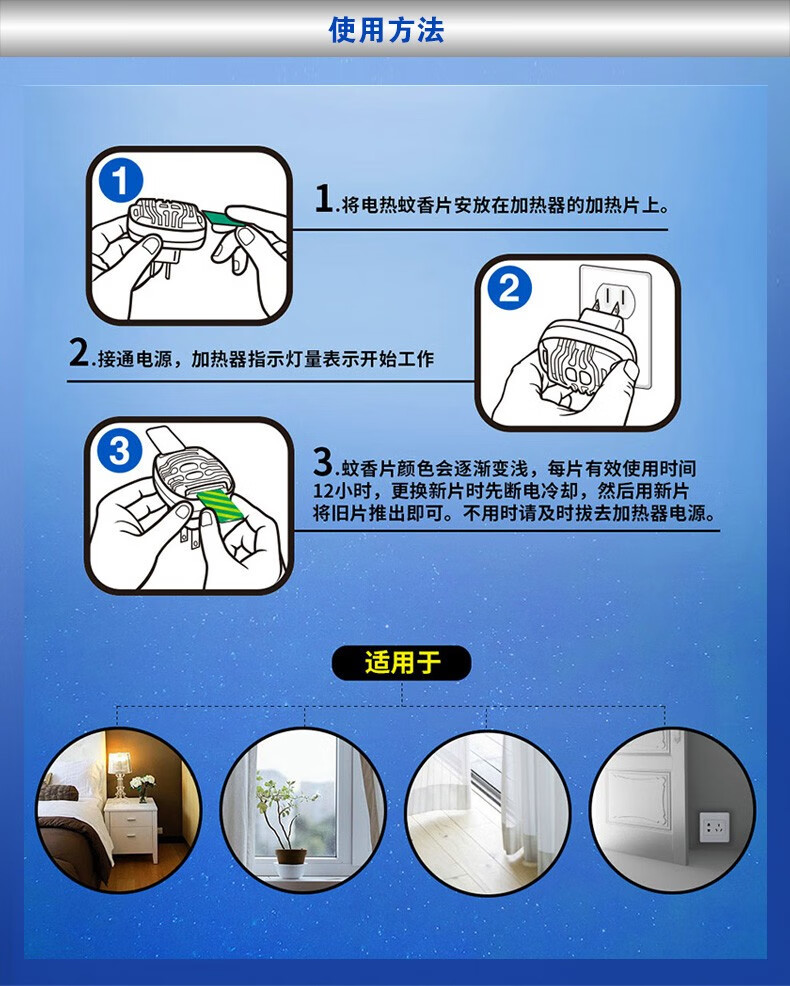 使用方法

1

1.将电热蚊香片安放在加热器的加热片上。

2

2.接通电源，加热器指示灯量表示开始工作

3

3.蚊香片颜色会逐渐变浅，每片有效使用时间12小时，更换新片时先断电冷却，然后用新片将旧片推出即可。不用时请及时拔去加热器电源。

适用于