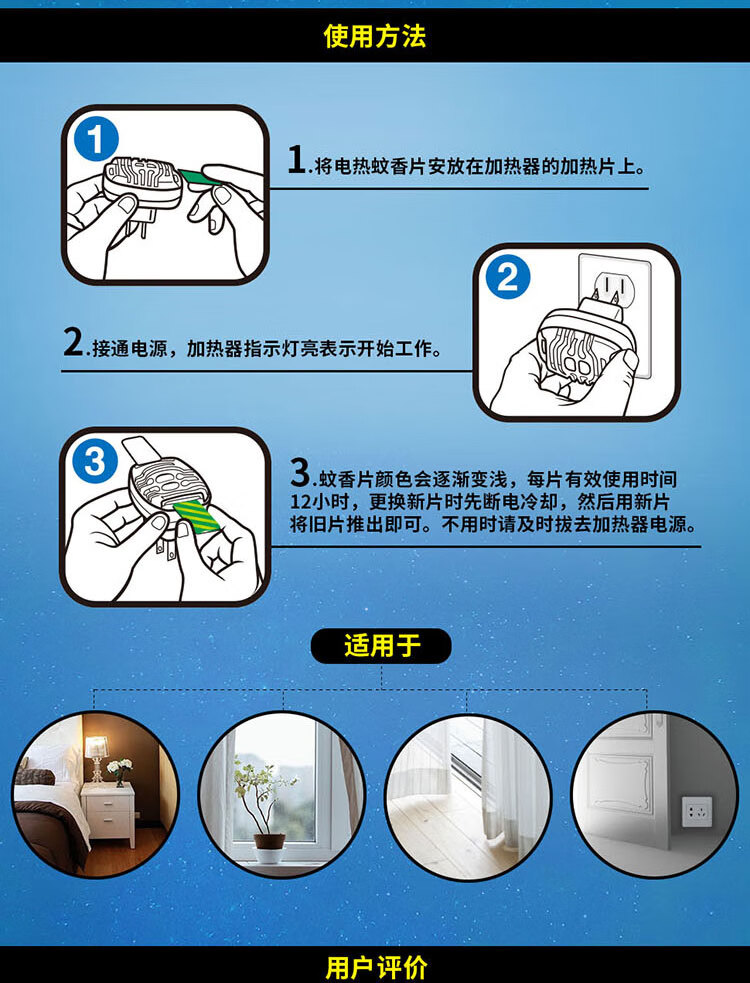 使用方法

1

1.将电热蚊香片安放在加热器的加热片上。

2

2.接通电源，加热器指示灯亮表示开始工作。

3

3.蚊香片颜色会逐渐变浅，每片有效使用时间12小时，更换新片时先断电冷却，然后用新片将旧片推出即可。不用时请及时拔去加热器电源。

适用于

用户评价