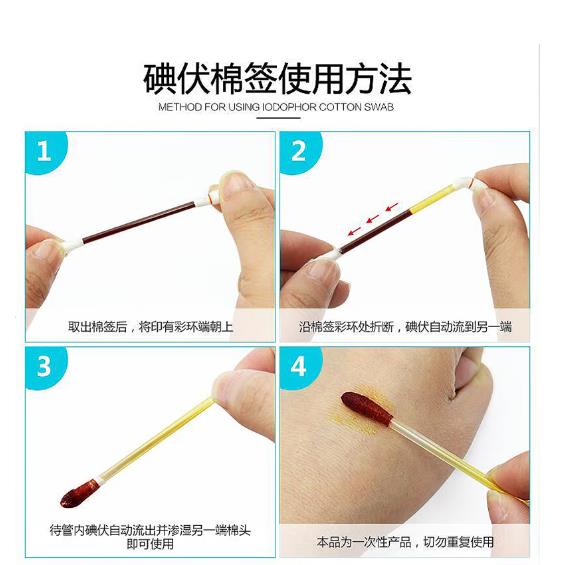 碘伏棉签使用方法

METHOD FOR USING IODOPHOR COTTON SWAB

1

取出棉签后，将印有彩环端朝上

2

沿棉签彩环处折断，碘伏自动流到另一端

3

待管内碘伏自动流出并渗湿另一端棉头即可使用

4

本品为一次性产品，切勿重复使用