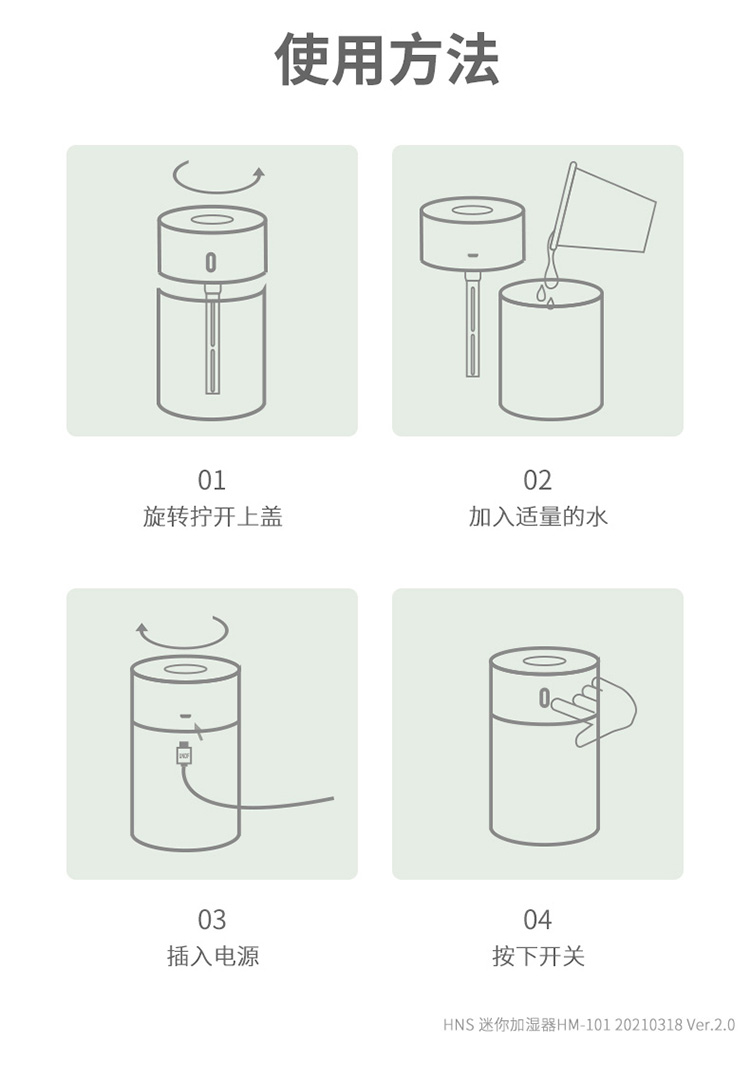 使用方法

01
旋转拧开上盖

02
加入适量的水

03
插入电源

04
按下开关

HNS 迷你加湿器HM-101 20210318 Ver.2.0