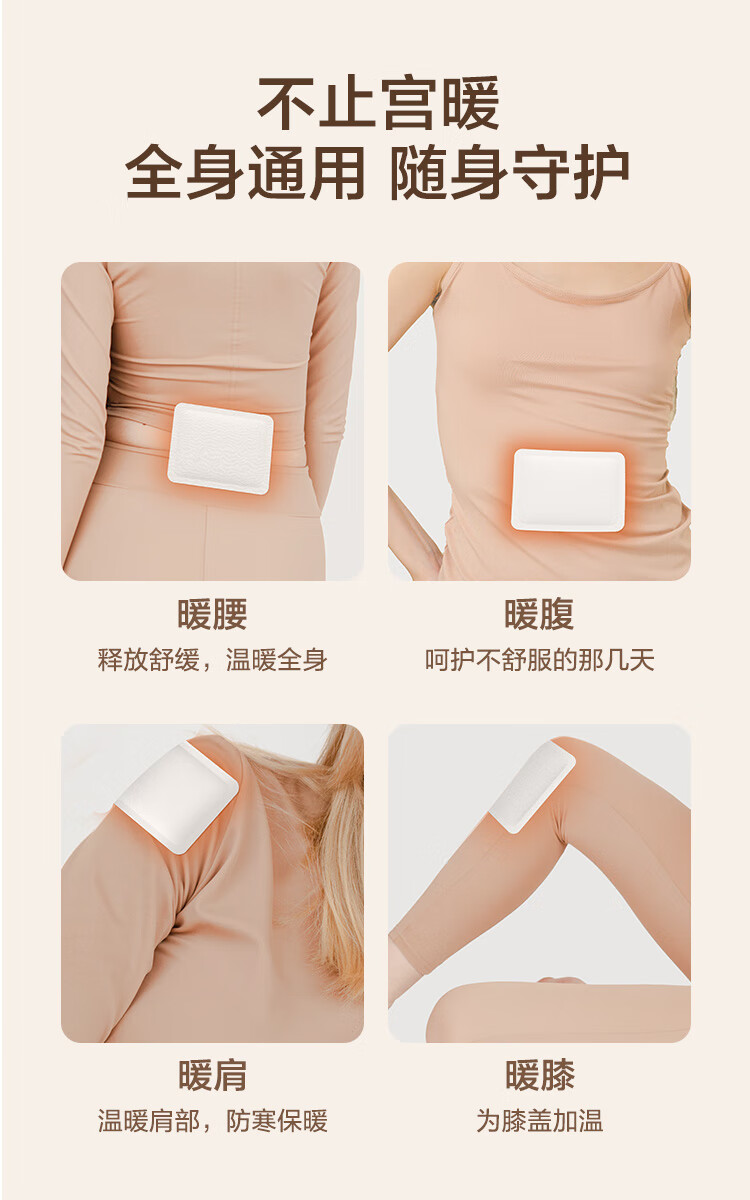 不止宫暖
全身通用 随身守护

暖腰
释放舒缓，温暖全身

暖腹
呵护不舒服的那几天

暖肩
温暖肩部，防寒保暖

暖膝
为膝盖加温