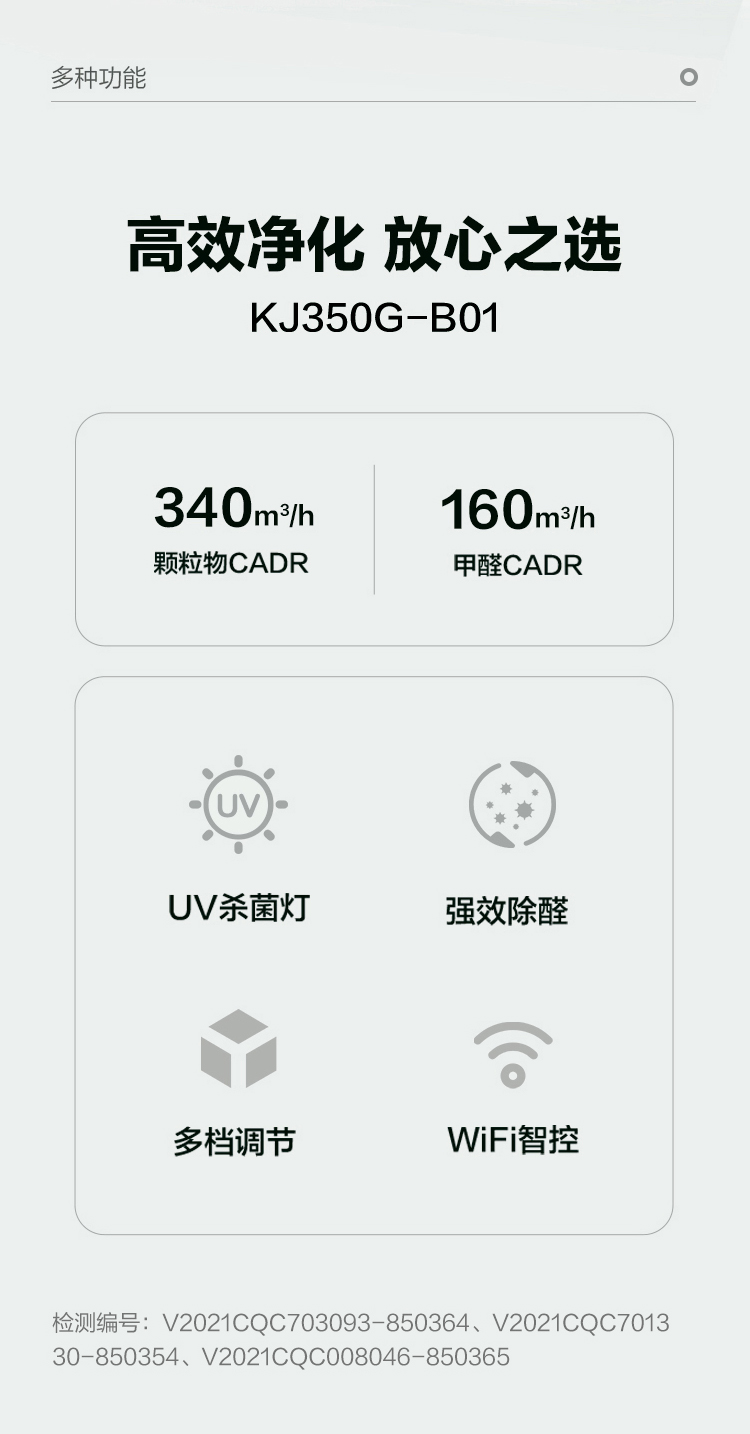 多种功能

高效净化 放心之选

KJ350G-B01

340m³/h
颗粒物CADR

160m³/h
甲醛CADR

UV

UV杀菌灯

强效除醛

多档调节

WiFi智控

检测编号：V2021CQC703093-850364、V2021CQC701330-850354、V2021CQC008046-850365