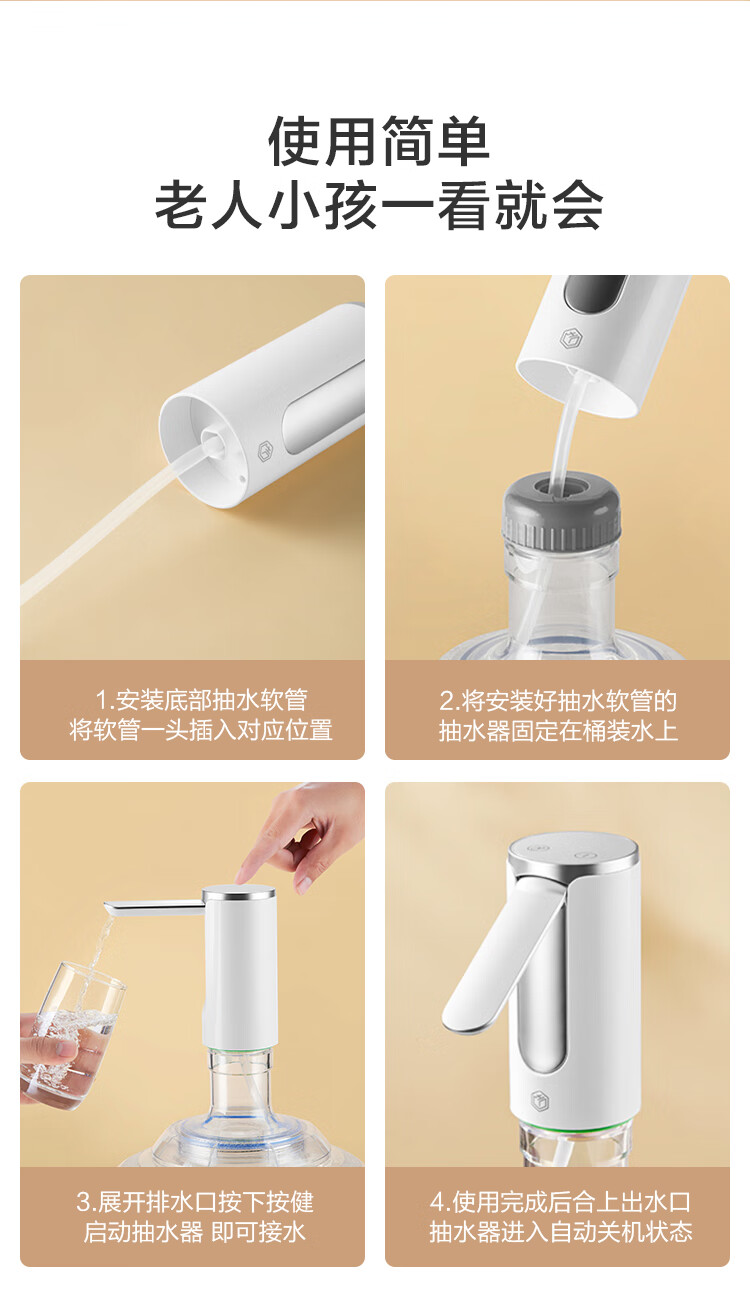 使用简单
老人小孩一看就会

1.安装底部抽水软管
将软管一头插入对应位置

2.将安装好抽水软管的
抽水器固定在桶装水上

3.展开排水口按下按健
启动抽水器 即可接水

4.使用完成后合上出水口
抽水器进入自动关机状态