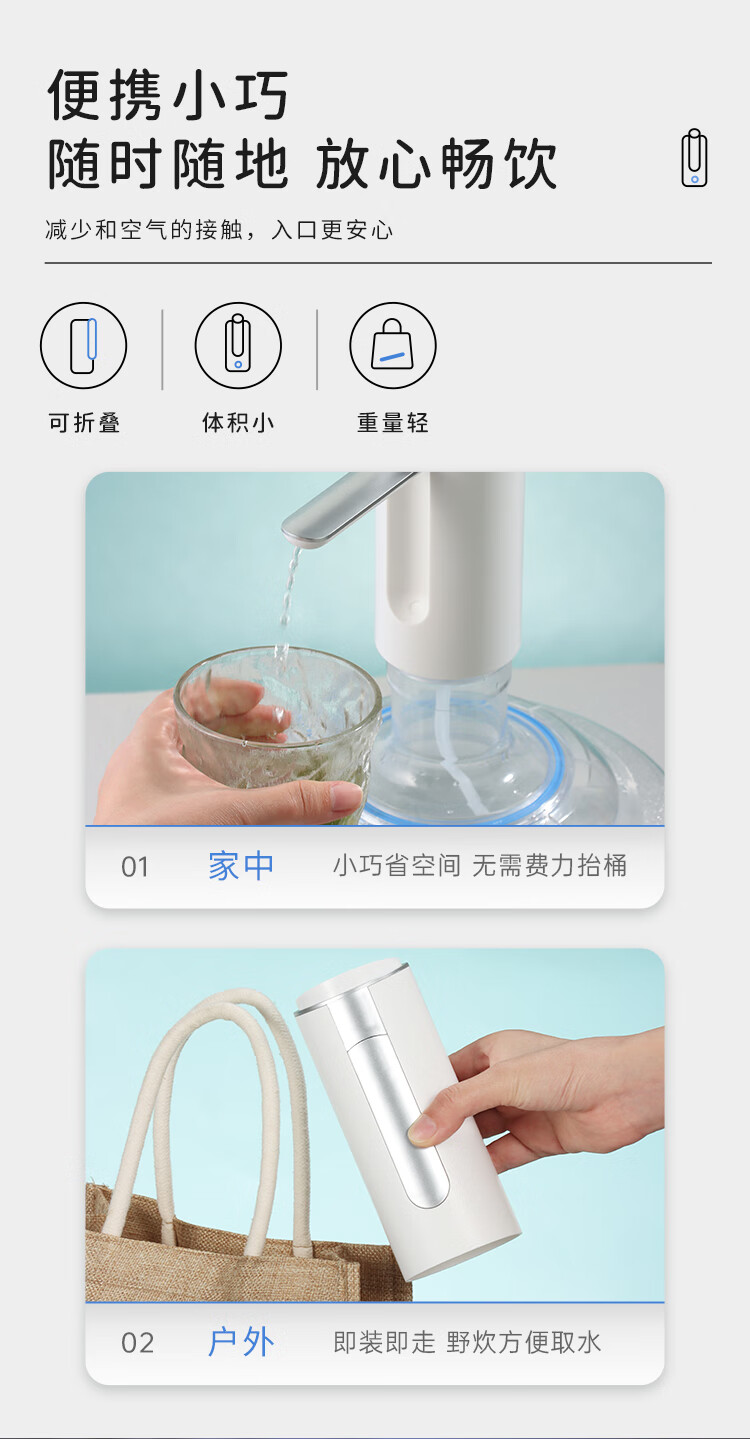 便携小巧
随时随地 放心畅饮

减少和空气的接触，入口更安心

可折叠

体积小

重量轻

01 家中 小巧省空间 无需费力抬桶

02 户外 即装即走 野炊方便取水