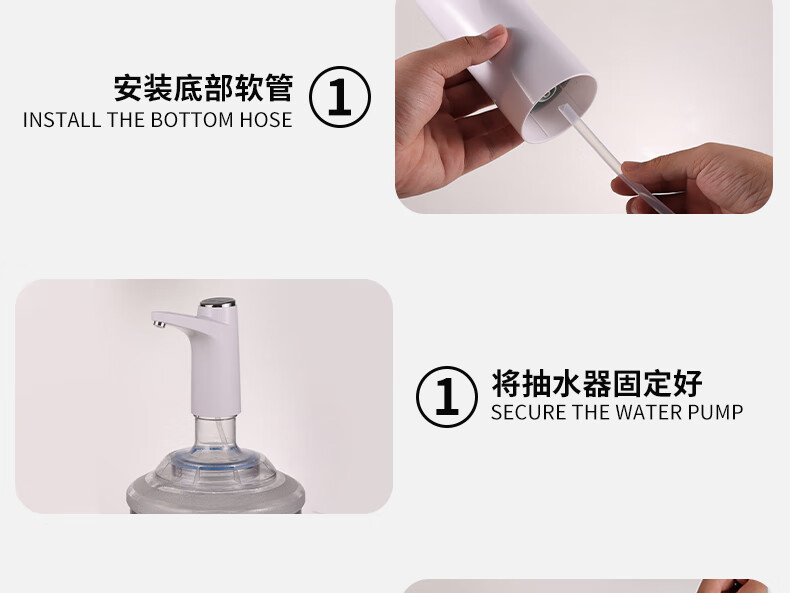 安装底部软管
INSTALL THE BOTTOM HOSE
①

①
将抽水器固定好
SECURE THE WATER PUMP