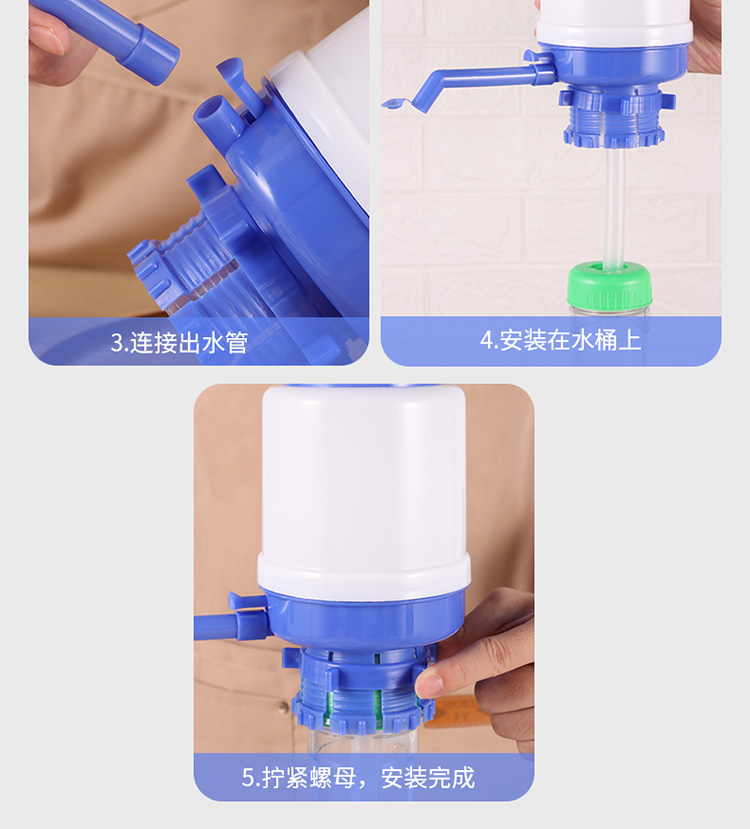 3.连接出水管

4.安装在水桶上

5.拧紧螺母，安装完成