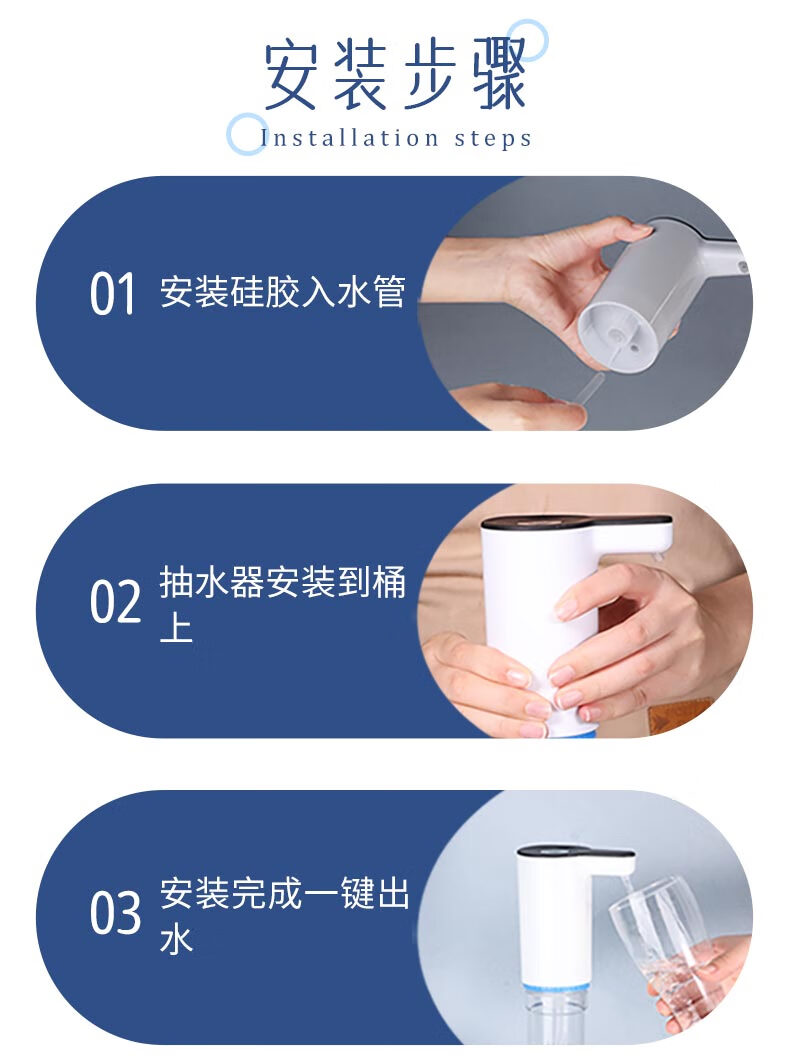 安装步骤
Installation steps

01 安装硅胶入水管

02 抽水器安装到桶上

03 安装完成一键出水