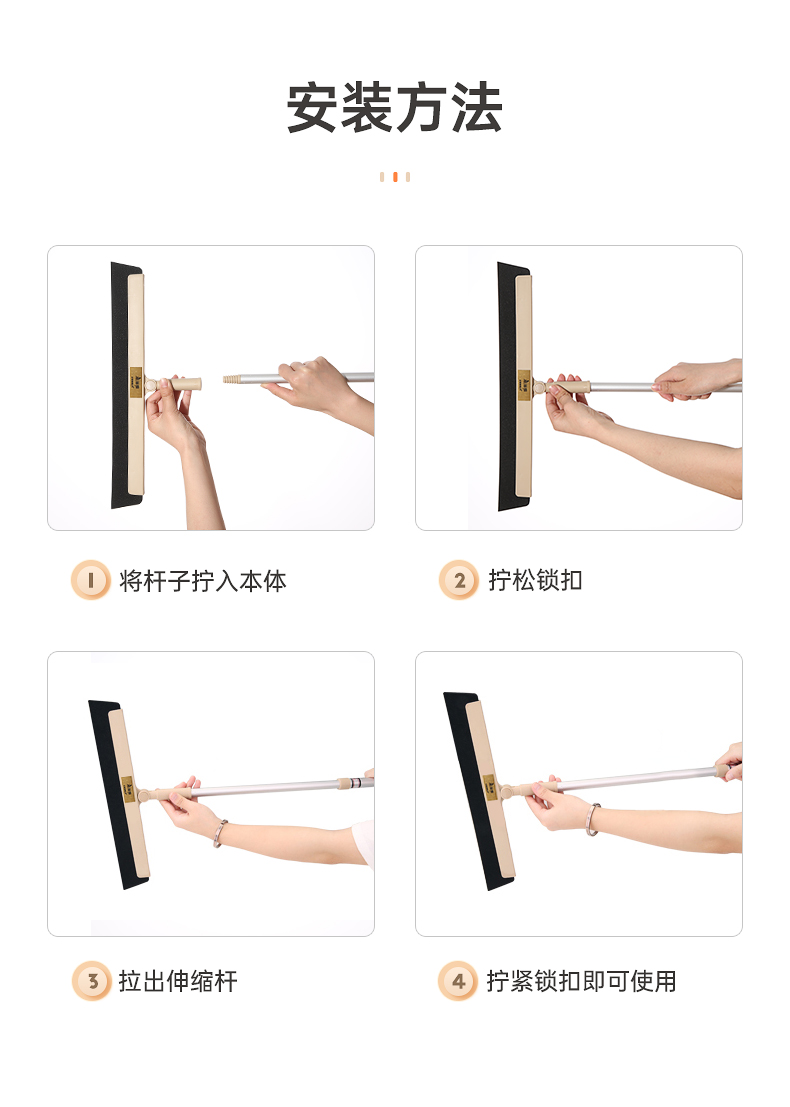 安装方法

1 将杆子拧入本体

2 拧松锁扣

3 拉出伸缩杆

4 拧紧锁扣即可使用