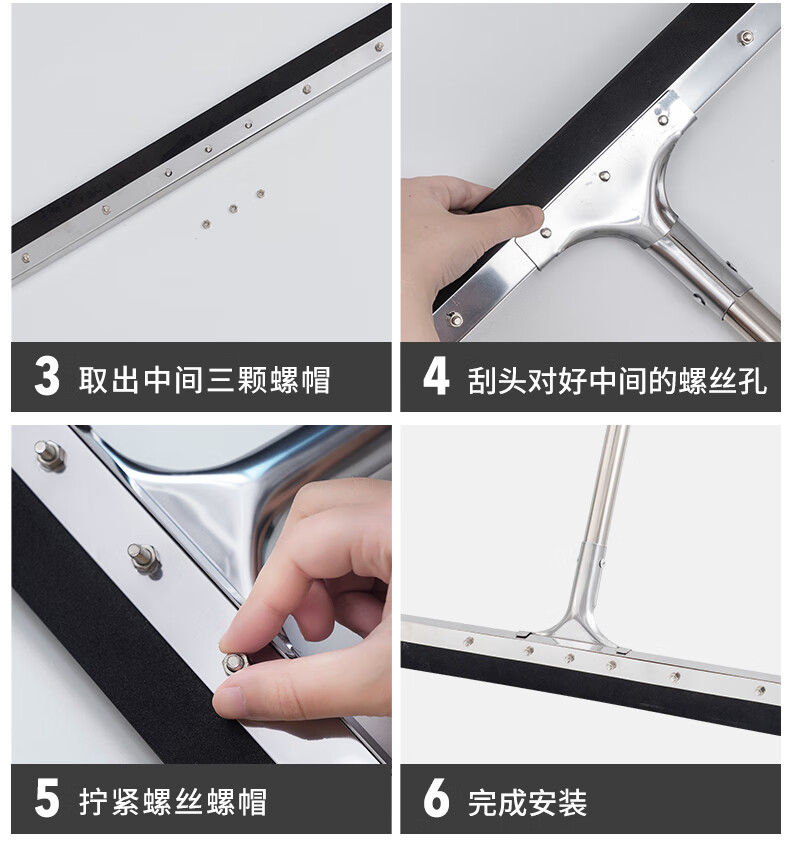 3 取出中间三颗螺帽

4 刮头对好中间的螺丝孔

5 拧紧螺丝螺帽

6 完成安装