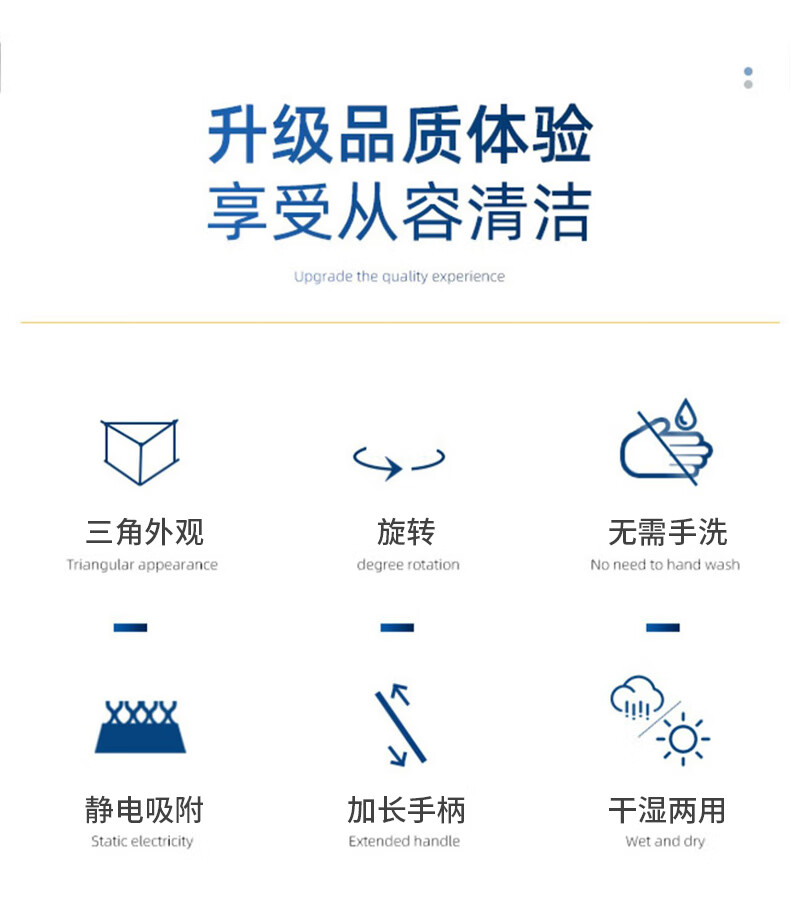 升级品质体验
享受从容清洁

Upgrade the quality experience

三角外观
Triangular appearance

旋转
degree rotation

无需手洗
No need to hand wash

静电吸附
Static electricity

加长手柄
Extended handle

干湿两用
Wet and dry