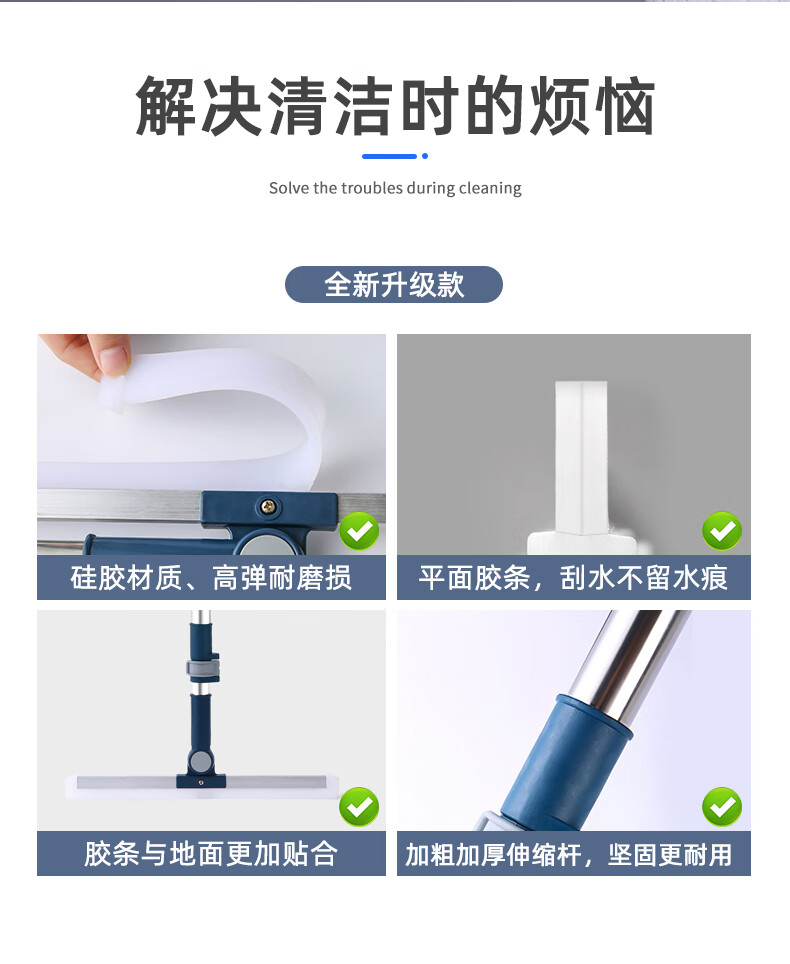 解决清洁时的烦恼

Solve the troubles during cleaning

全新升级款

硅胶材质、高弹耐磨损

平面胶条，刮水不留水痕

胶条与地面更加贴合

加粗加厚伸缩杆，坚固更耐用