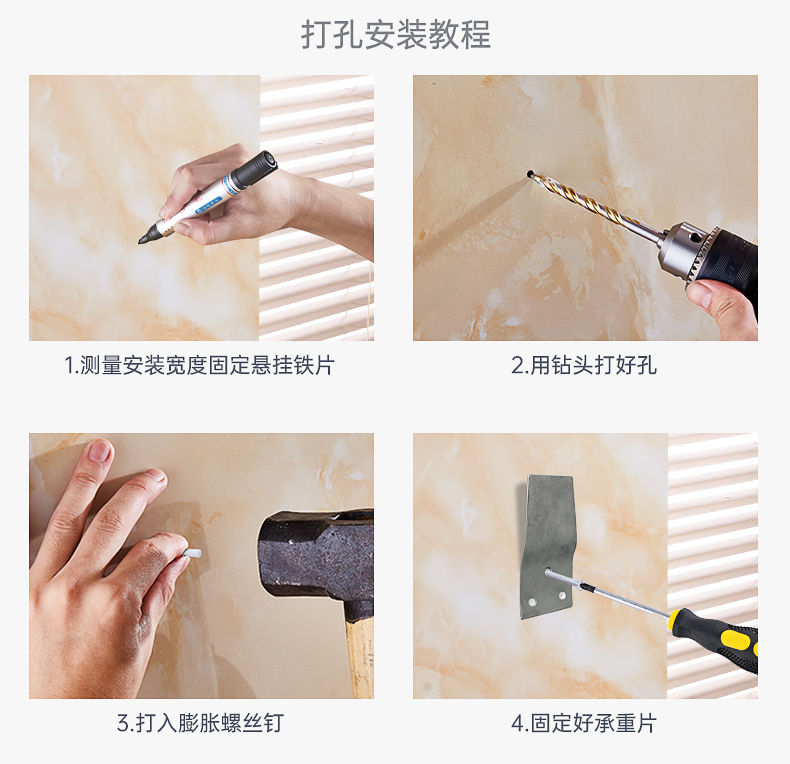 打孔安装教程

1.测量安装宽度固定悬挂铁片

2.用钻头打好孔

3.打入膨胀螺丝钉

4.固定好承重片