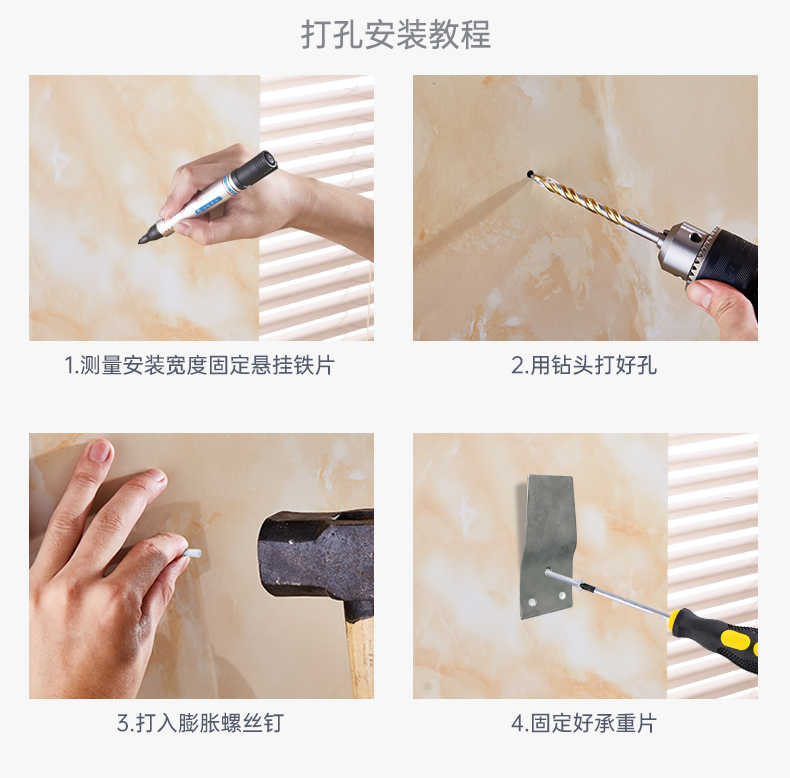 打孔安装教程

1.测量安装宽度固定悬挂铁片

2.用钻头打好孔

3.打入膨胀螺丝钉

4.固定好承重片