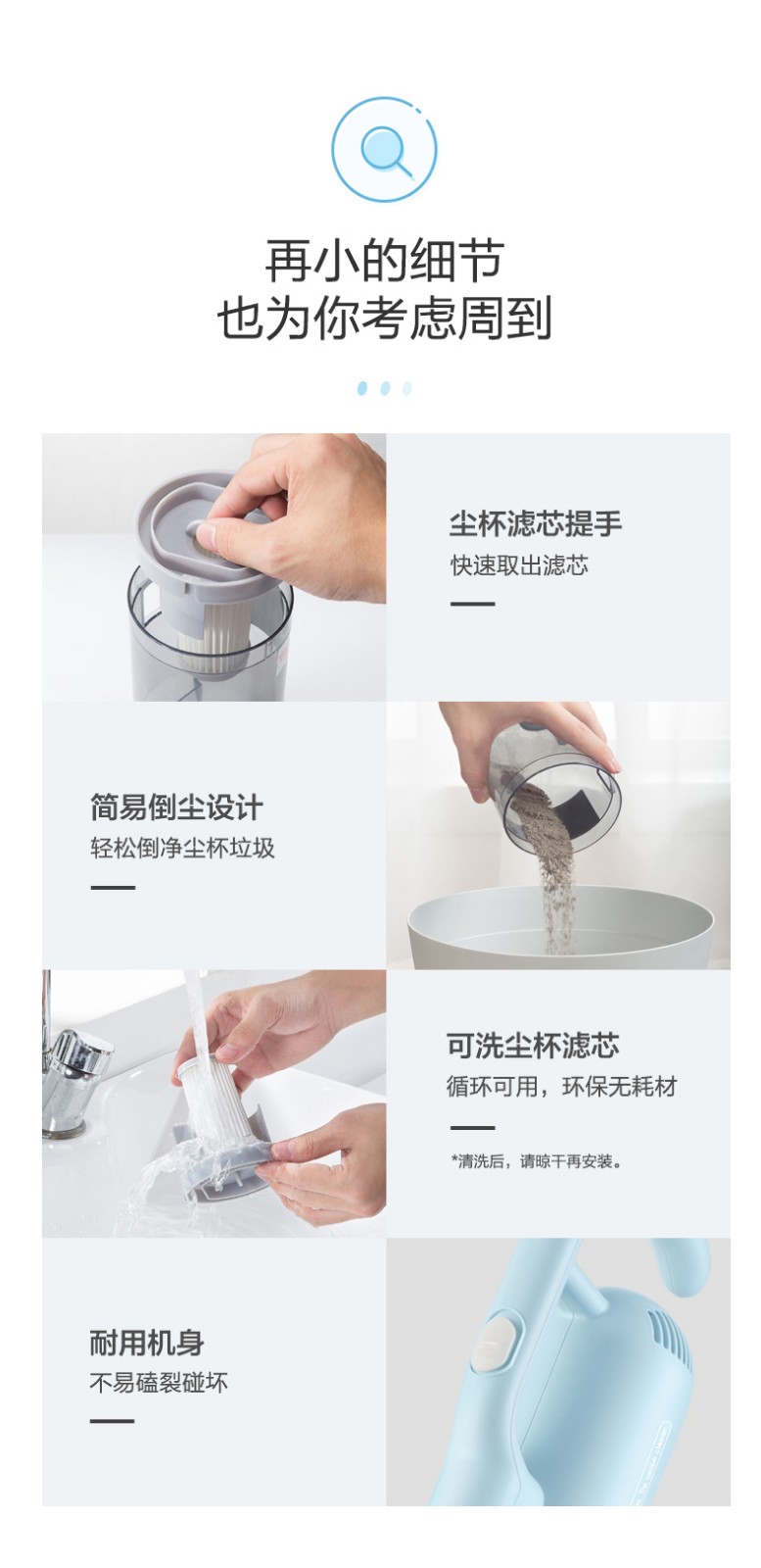 再小的细节
也为你考虑周到

尘杯滤芯提手
快速取出滤芯

简易倒尘设计
轻松倒净尘杯垃圾

可洗尘杯滤芯
循环可用，环保无耗材

*清洗后，请晾干再安装。

耐用机身
不易磕裂碰坏