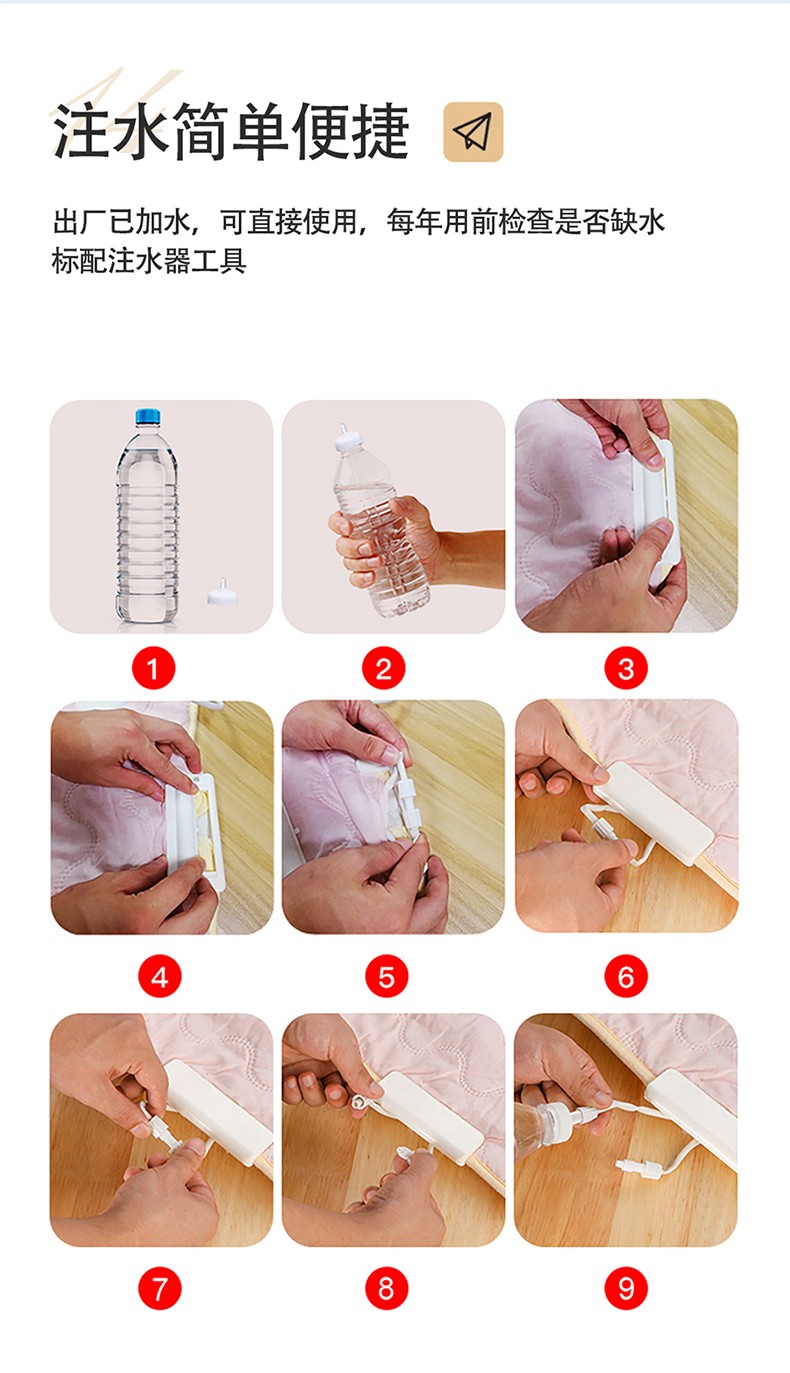 注水简单便捷

出厂已加水，可直接使用，每年用前检查是否缺水
标配注水器工具

1

2

3

4

5

6

7

8

9