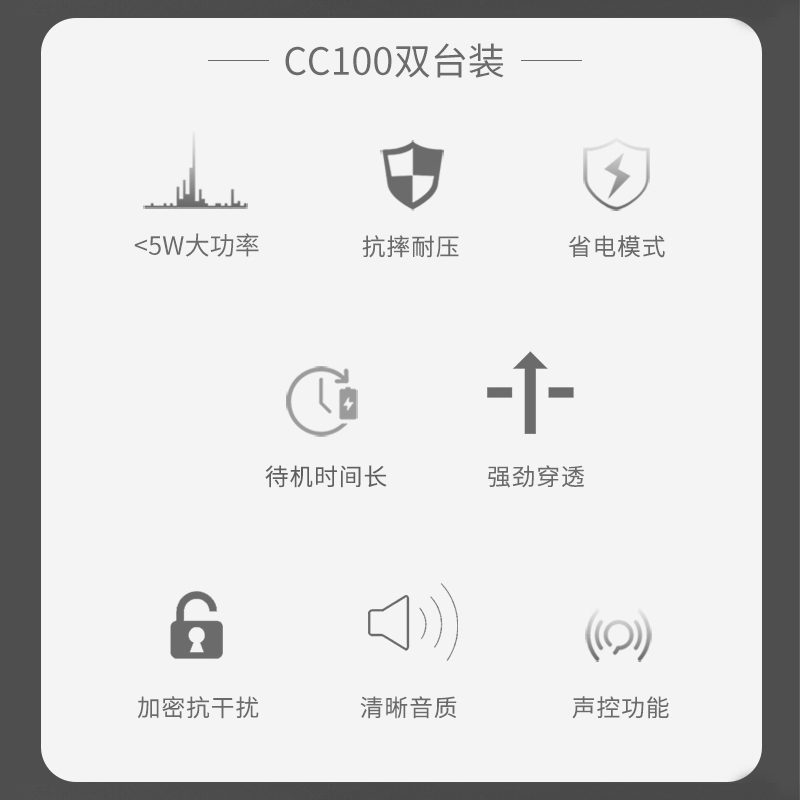 CC100双台装

<5W大功率

抗摔耐压

省电模式

待机时间长

强劲穿透

加密抗干扰

清晰音质

声控功能