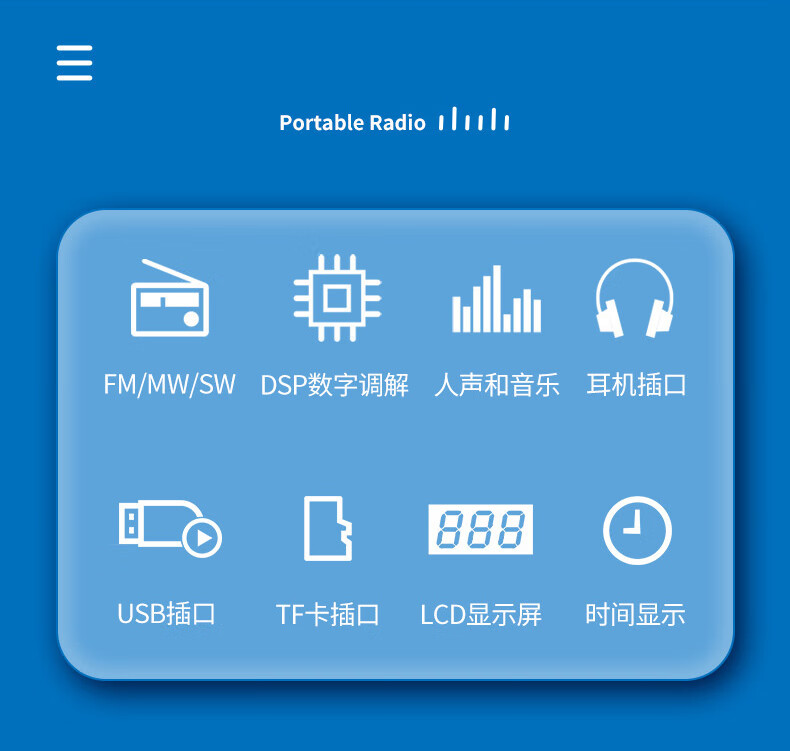 Portable Radio

FM/MW/SW

DSP数字调解

人声和音乐

耳机插口

USB插口

TF卡插口

LCD显示屏

时间显示