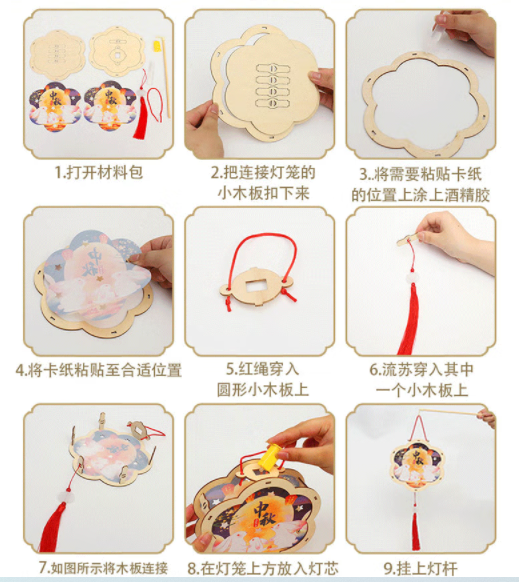 中秋

中秋

1.打开材料包

2.把连接灯笼的小木板扣下来

3..将需要粘贴卡纸的位置上涂上酒精胶

中秋

4.将卡纸粘贴至合适位置

5.红绳穿入圆形小木板上

6.流苏穿入其中一个小木板上

7.如图所示将木板连接

中秋

8.在灯笼上方放入灯芯

中秋

9.挂上灯杆