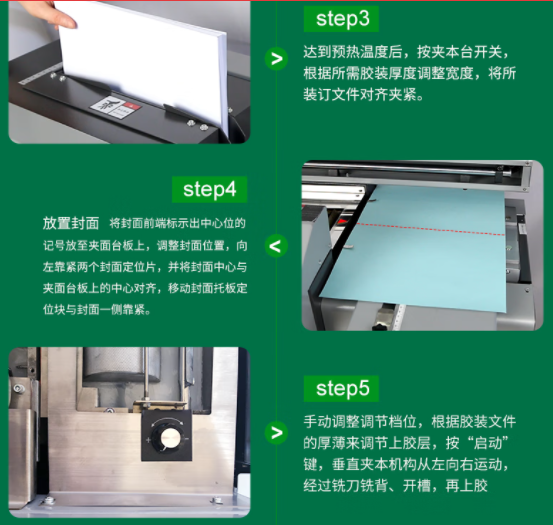 step3

>

达到预热温度后，按夹本台开关，根据所需胶装厚度调整宽度，将所装订文件对齐夹紧。

step4

放置封面 将封面前端标示出中心位的记号放至夹面台板上，调整封面位置，向左靠紧两个封面定位片，并将封面中心与夹面台板上的中心对齐，移动封面托板定位块与封面一侧靠紧。

<

step5

>

手动调整调节档位，根据胶装文件的厚薄来调节上胶层，按“启动”键，垂直夹本机构从左向右运动，经过铣刀铣背、开槽，再上胶