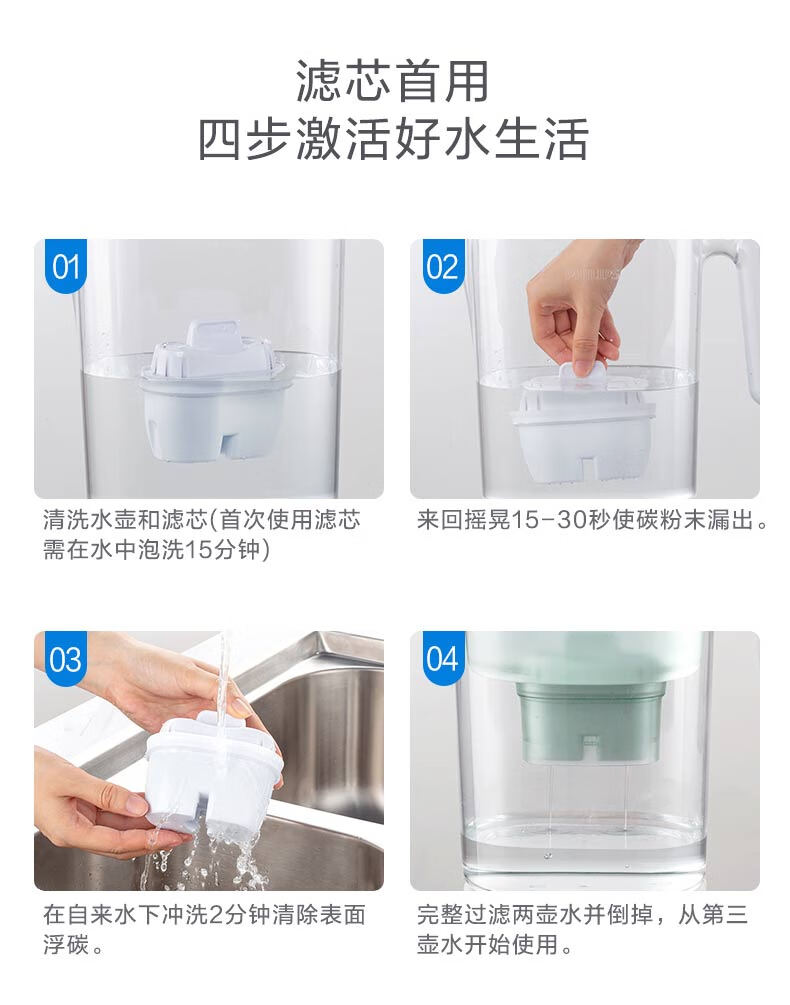 滤芯首用
四步激活好水生活

01

清洗水壶和滤芯(首次使用滤芯需在水中泡洗15分钟)

02

来回摇晃15-30秒使碳粉末漏出。

03

在自来水下冲洗2分钟清除表面浮碳。

04

完整过滤两壶水并倒掉，从第三壶水开始使用。