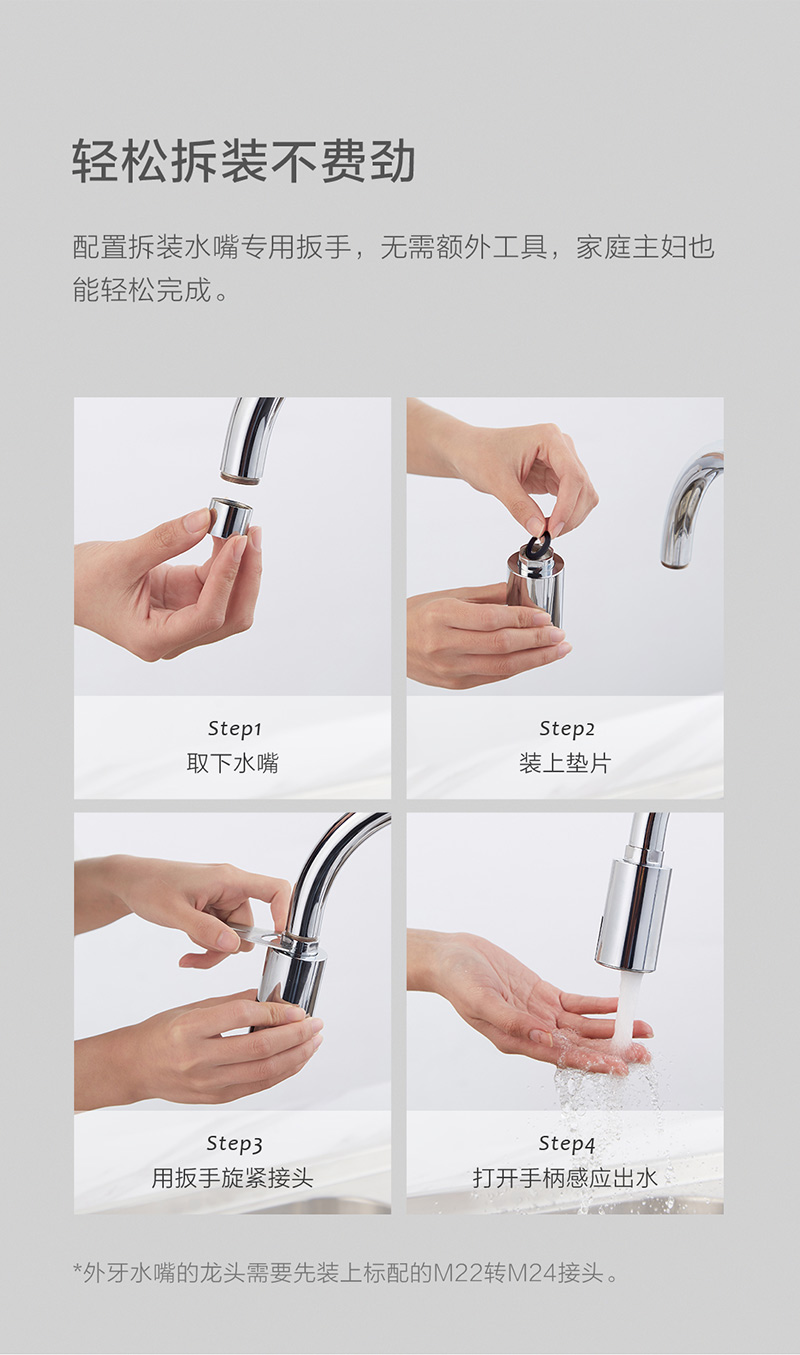 轻松拆装不费劲

配置拆装水嘴专用扳手，无需额外工具，家庭主妇也能轻松完成。

Step1
取下水嘴

Step2
装上垫片

Step3
用扳手旋紧接头

Step4
打开手柄感应出水

*外牙水嘴的龙头需要先装上标配的M22转M24接头。