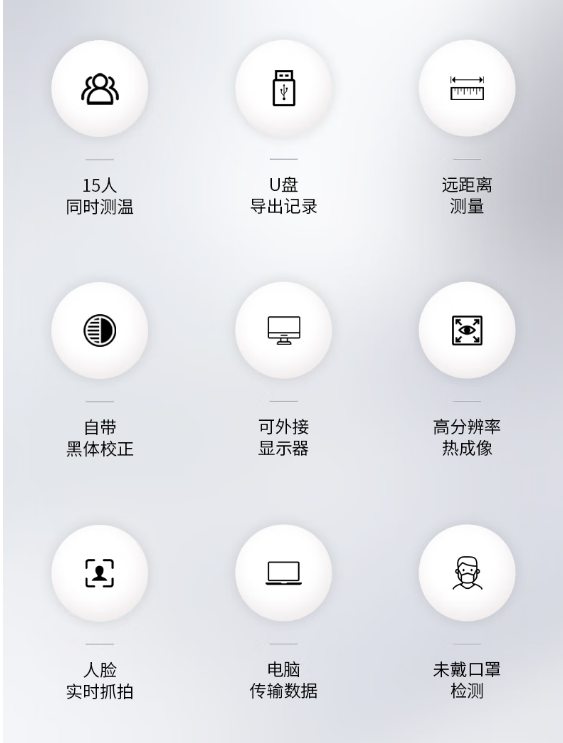 15人
同时测温

U盘
导出记录

远距离
测量

自带
黑体校正

可外接
显示器

高分辨率
热成像

人脸
实时抓拍

电脑
传输数据

未戴口罩
检测