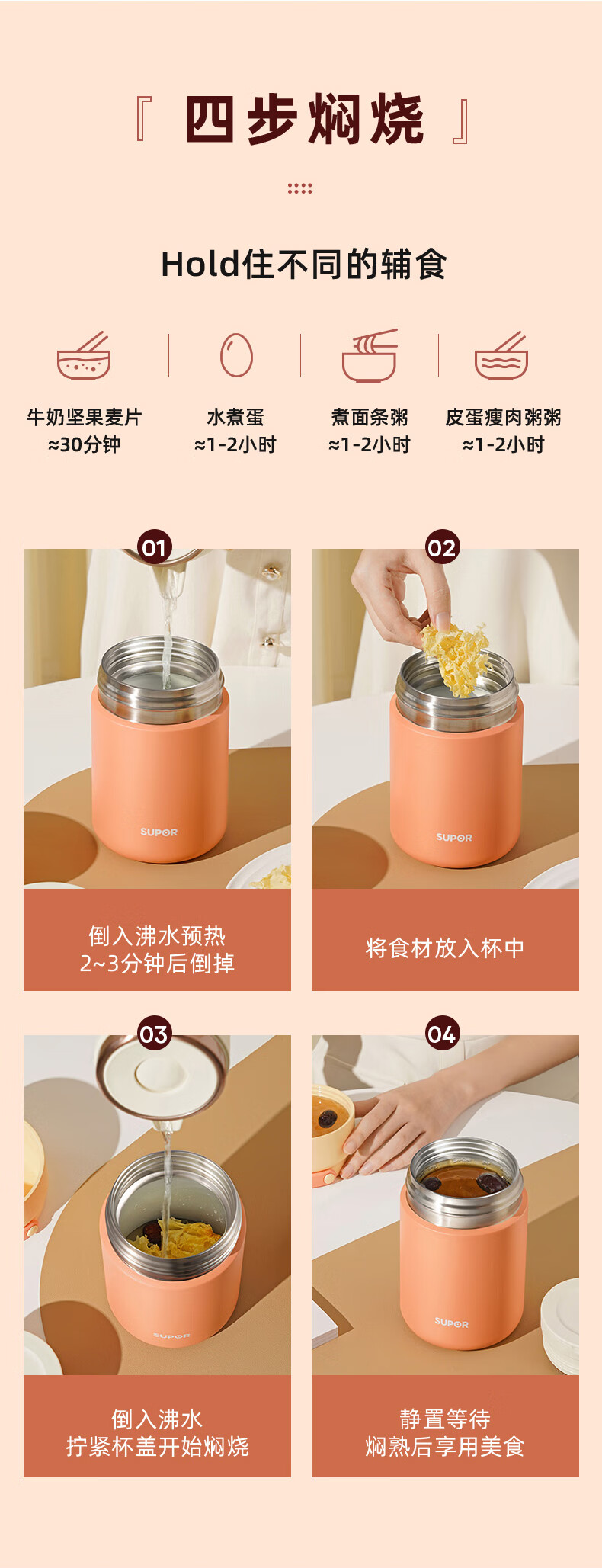 『 四步焖烧 』

Hold住不同的辅食

牛奶坚果麦片
≈30分钟

水煮蛋
≈1-2小时

煮面条粥
≈1-2小时

皮蛋瘦肉粥粥
≈1-2小时

01

SUPOR

倒入沸水预热
2~3分钟后倒掉

02

SUPOR

将食材放入杯中

03

SUPOR

倒入沸水
拧紧杯盖开始焖烧

04

SUPOR

静置等待
焖熟后享用美食