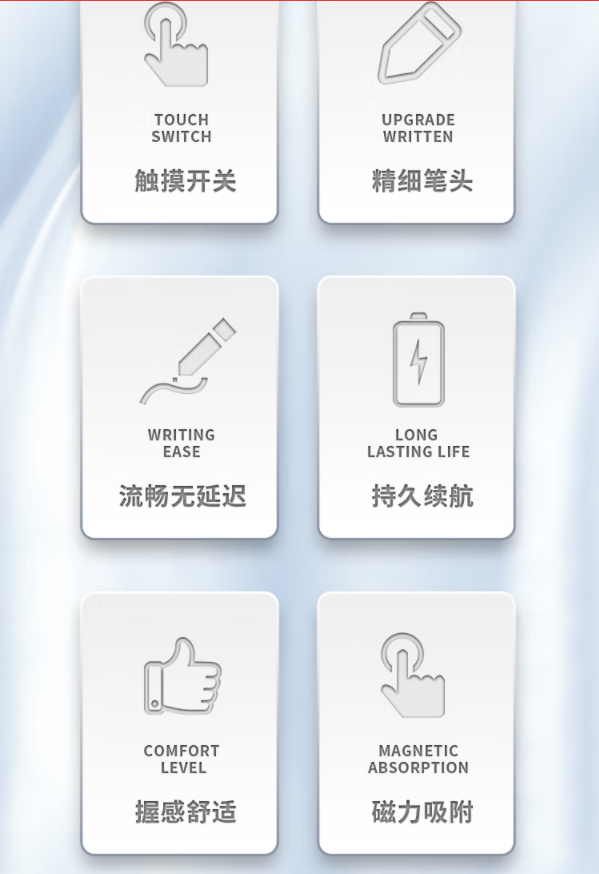 TOUCH
SWITCH

触摸开关

UPGRADE
WRITTEN

精细笔头

WRITING
EASE

流畅无延迟

LONG
LASTING LIFE

持久续航

COMFORT
LEVEL

握感舒适

MAGNETIC
ABSORPTION

磁力吸附