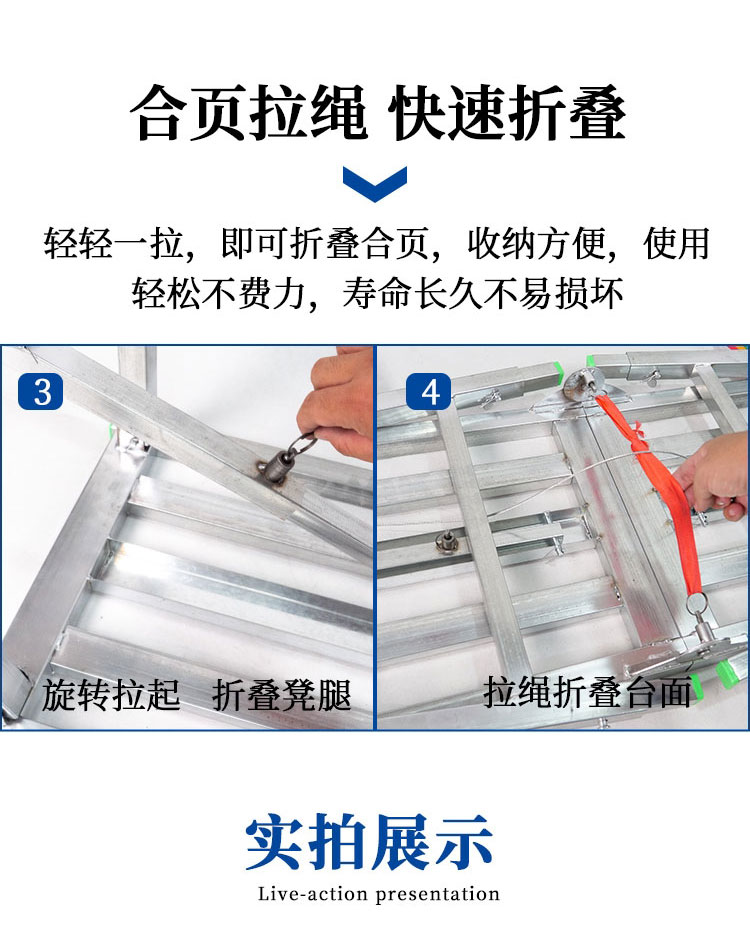 合页拉绳 快速折叠

轻轻一拉，即可折叠合页，收纳方便，使用轻松不费力，寿命长久不易损坏

3

旋转拉起 折叠凳腿

4

拉绳折叠台面

实拍展示

Live-action presentation