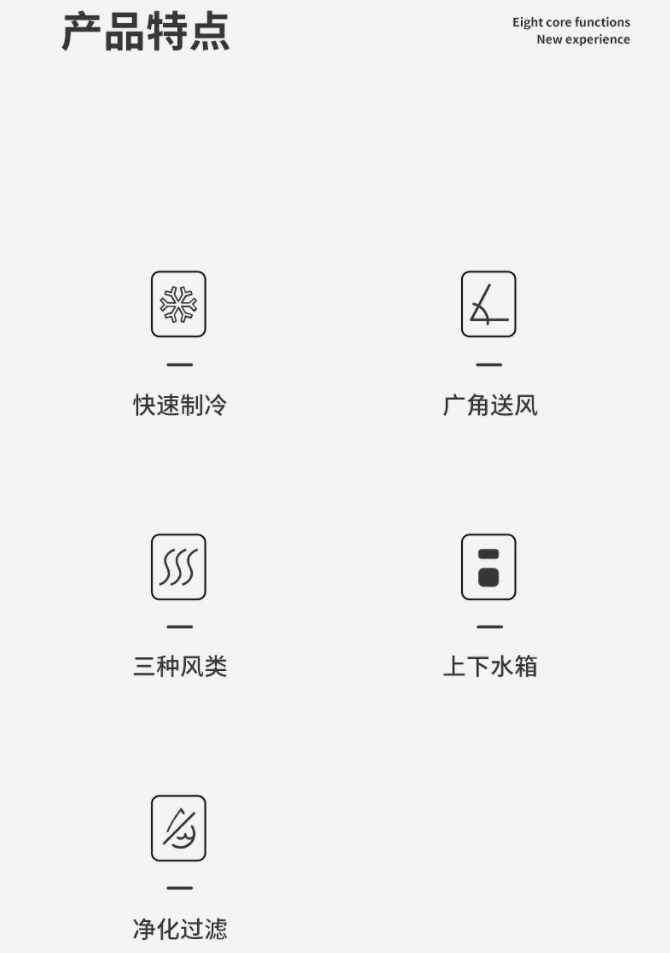 产品特点

Eight core functions
New experience

快速制冷

广角送风

三种风类

上下水箱

净化过滤