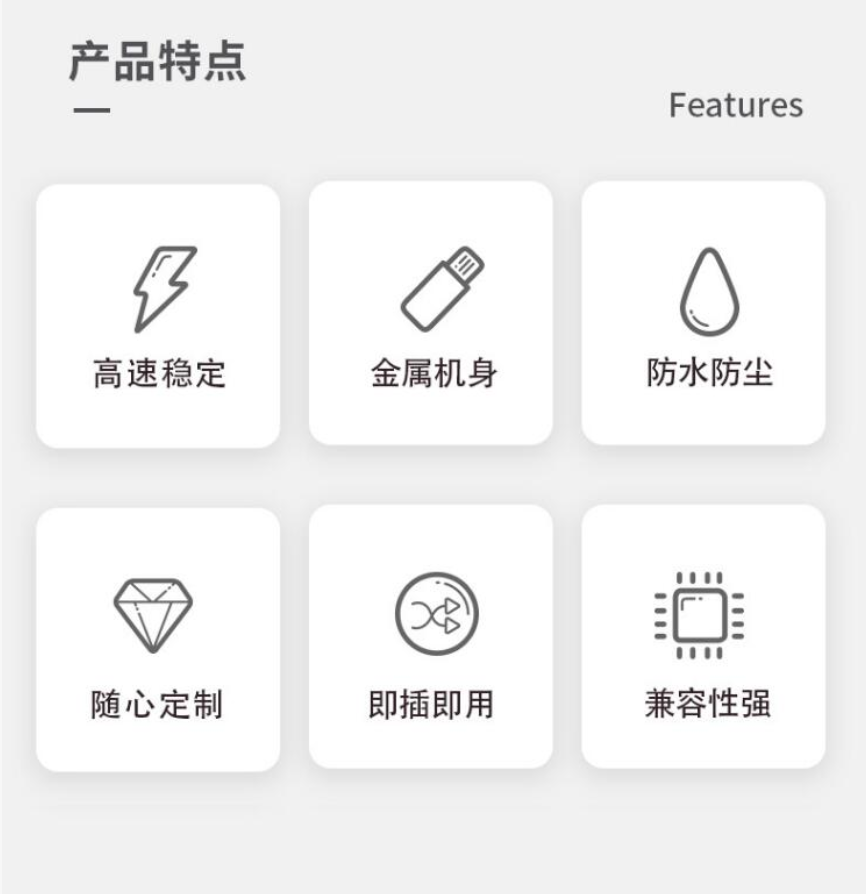 产品特点

Features

高速稳定

金属机身

防水防尘

随心定制

即插即用

兼容性强