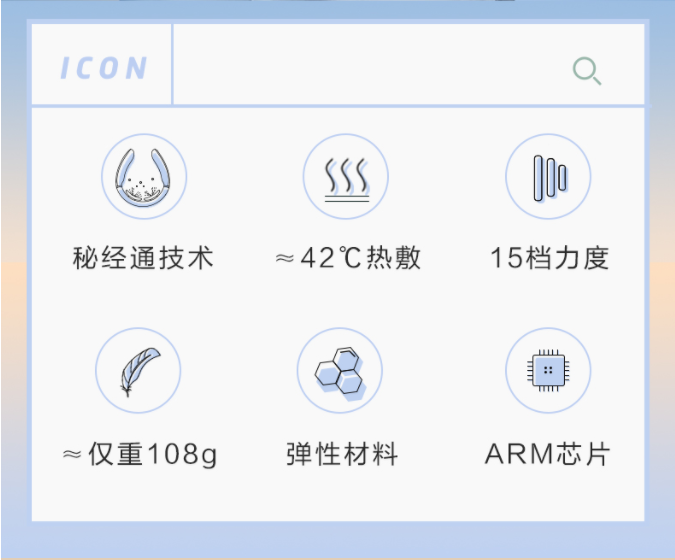 ICON

秘经通技术

≈42℃热敷

15档力度

≈仅重108g

弹性材料

ARM芯片