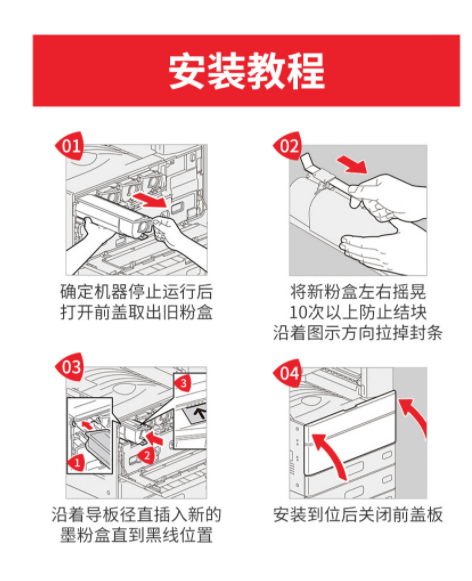 安装教程

01

确定机器停止运行后
打开前盖取出旧粉盒

02

将新粉盒左右摇晃
10次以上防止结块
沿着图示方向拉掉封条

03

3

1

2

沿着导板径直插入新的
墨粉盒直到黑线位置

04

安装到位后关闭前盖板