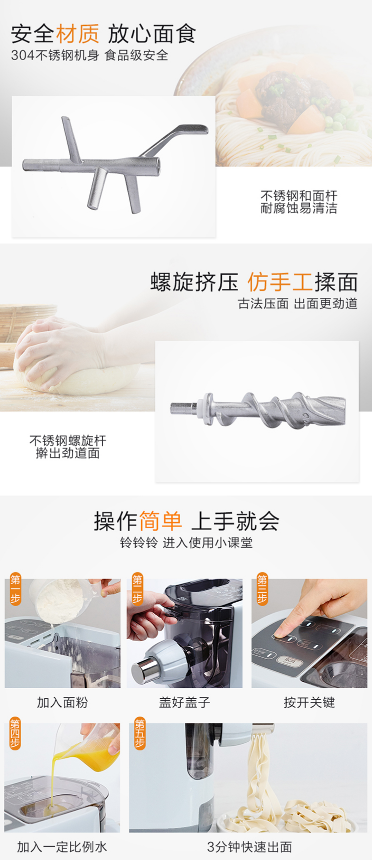 安全材质 放心面食
304不锈钢机身 食品级安全

不锈钢和面杆
耐腐蚀易清洁

螺旋挤压 仿手工揉面
古法压面 出面更劲道

不锈钢螺旋杆
擀出劲道面

操作简单 上手就会
铃铃铃 进入使用小课堂

第一步
加入面粉

第二步
盖好盖子

第三步
按开关键

第四步
加入一定比例水

第五步
3分钟快速出面