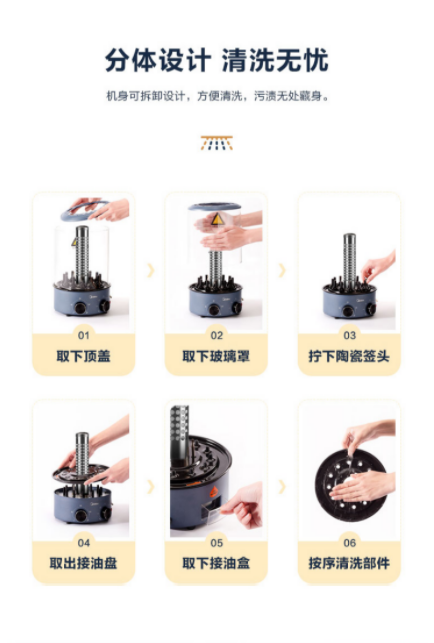 分体设计 清洗无忧

机身可拆卸设计，方便清洗，污渍无处藏身。

01
取下顶盖

02
取下玻璃罩

03
拧下陶瓷签头

04
取出接油盘

05
取下接油盒

06
按序清洗部件