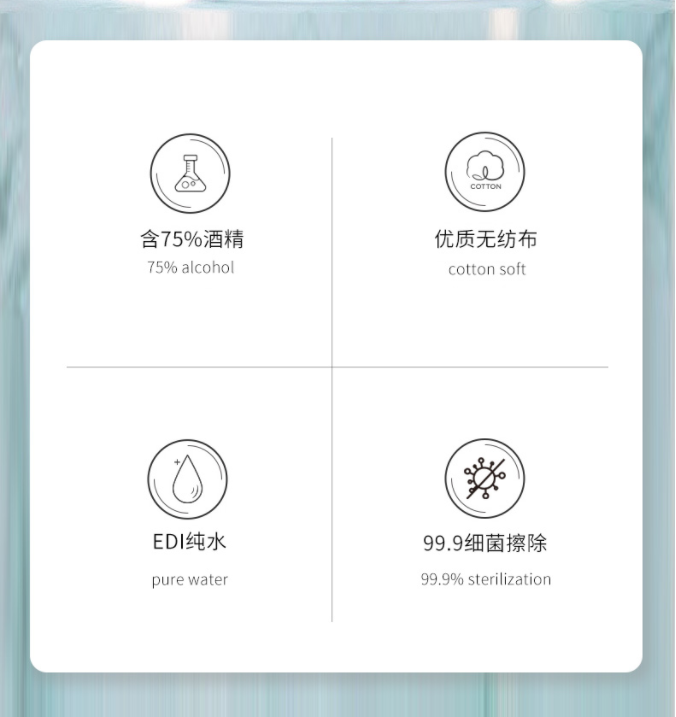 含75%酒精
75% alcohol

COTTON
优质无纺布
cotton soft

EDI纯水
pure water

99.9细菌擦除
99.9% sterilization