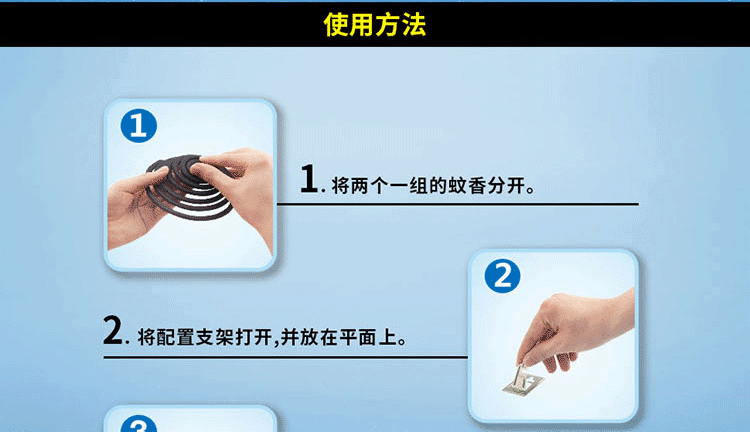 使用方法

1

1. 将两个一组的蚊香分开。

2

2. 将配置支架打开,并放在平面上。

3