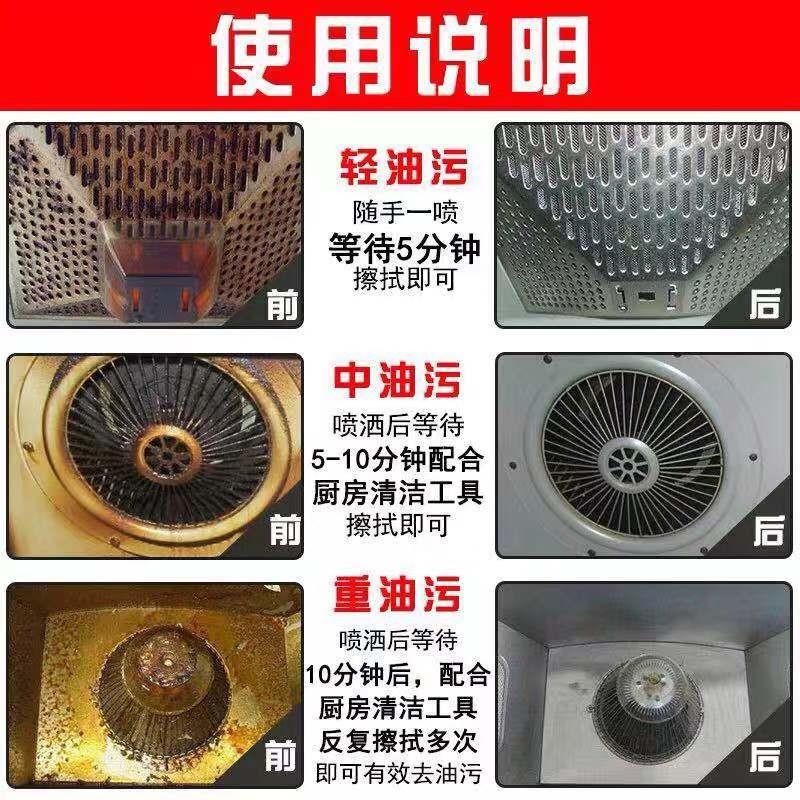 使用说明

前

轻油污
随手一喷
等待5分钟
擦拭即可

后

前

中油污
喷洒后等待
5-10分钟配合
厨房清洁工具
擦拭即可

后

前

重油污
喷洒后等待
10分钟后，配合
厨房清洁工具
反复擦拭多次
即可有效去油污

后