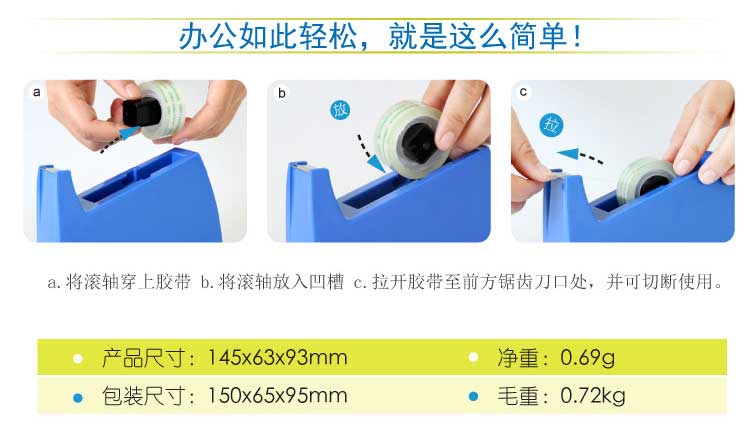 办公如此轻松，就是这么简单！

a

b

放

c

拉

a.将滚轴穿上胶带 b.将滚轴放入凹槽 c.拉开胶带至前方锯齿刀口处，并可切断使用。

产品尺寸：145x63x93mm

净重：0.69g

包装尺寸：150x65x95mm

毛重：0.72kg