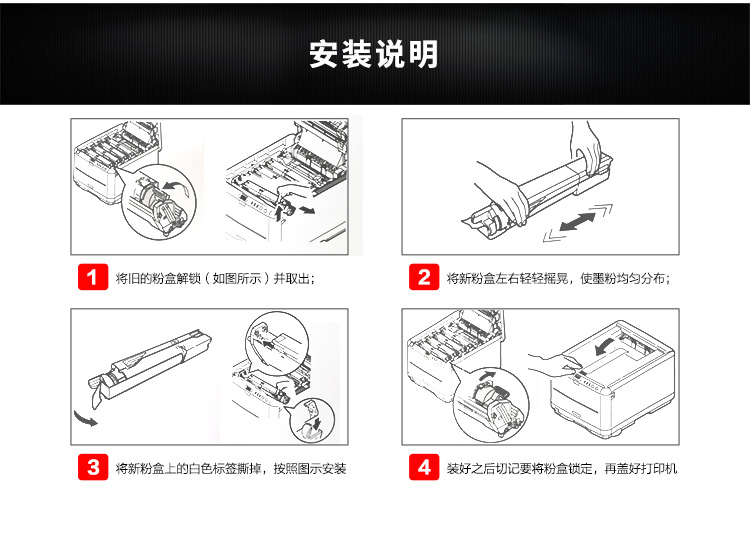 安装说明

1 将旧的粉盒解锁（如图所示）并取出；

2 将新粉盒左右轻轻摇晃，使墨粉均匀分布；

3 将新粉盒上的白色标签撕掉，按照图示安装

4 装好之后切记要将粉盒锁定，再盖好打印机