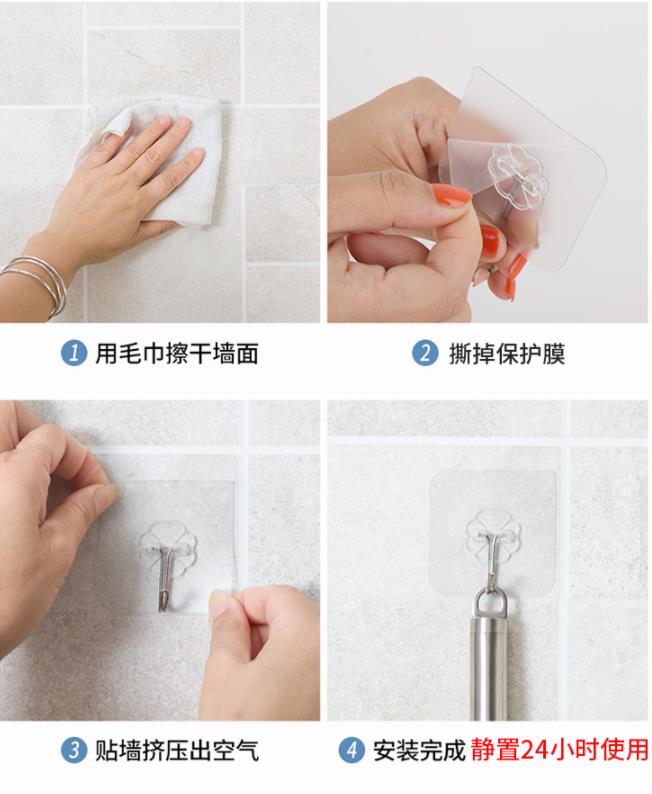 1 用毛巾擦干墙面

2 撕掉保护膜

3 贴墙挤压出空气

4 安装完成 静置24小时使用