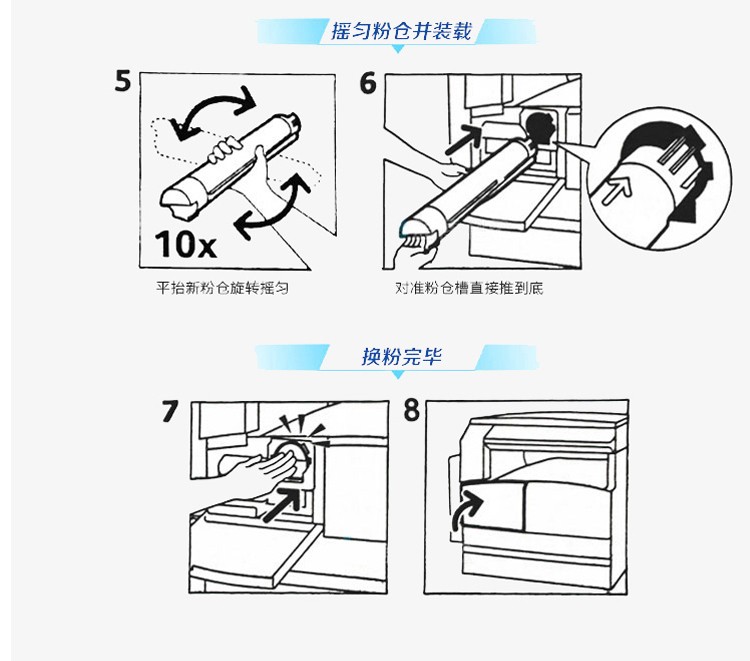 摇匀粉仓并装载

5

10x

平抬新粉仓旋转摇匀

6

对准粉仓槽直接推到底

换粉完毕

7

8