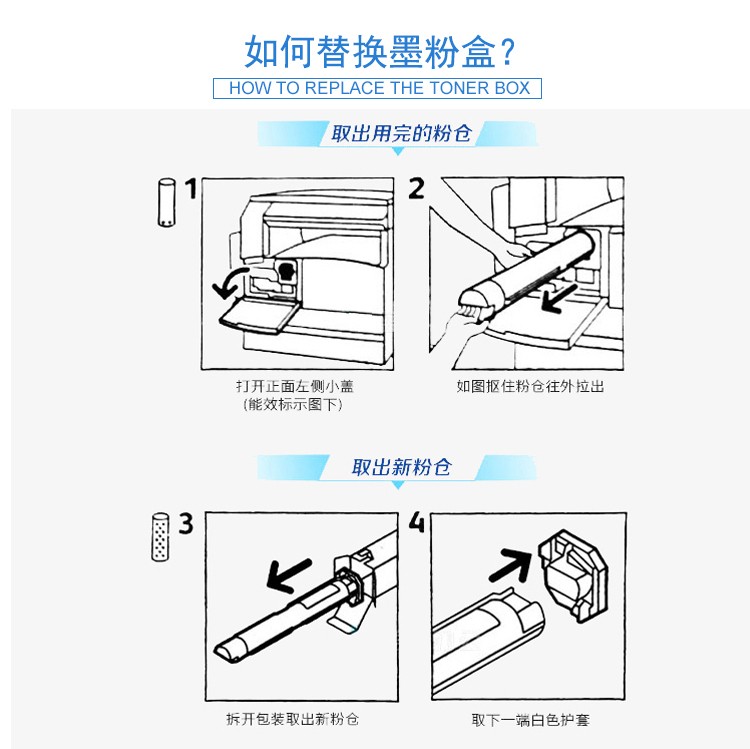 如何替换墨粉盒?
HOW TO REPLACE THE TONER BOX

取出用完的粉仓

1

2

打开正面左侧小盖
(能效标示图下)

如图抠住粉仓往外拉出

取出新粉仓

3

4

拆开包装取出新粉仓

取下一端白色护套