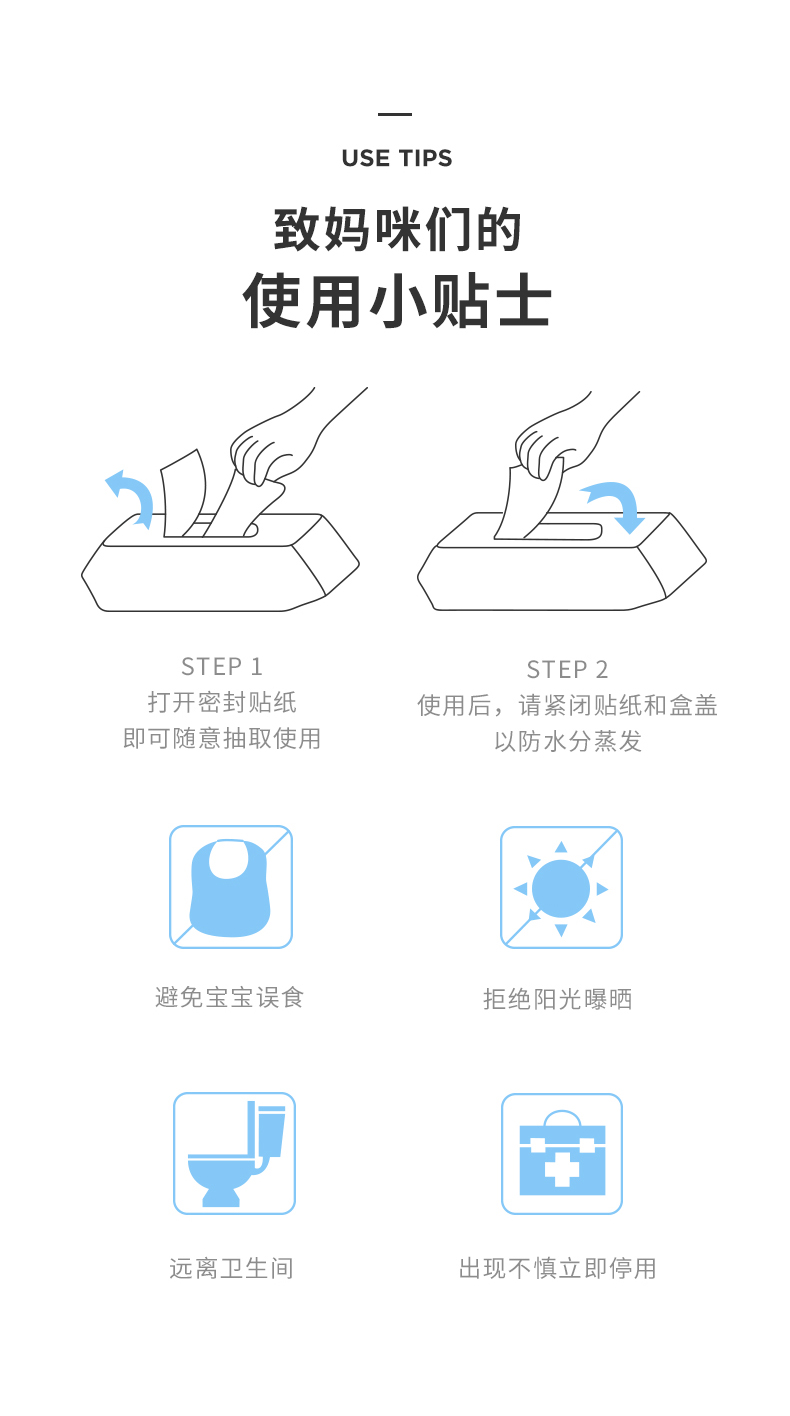 USE TIPS

致妈咪们的
使用小贴士

STEP 1
打开密封贴纸
即可随意抽取使用

STEP 2
使用后，请紧闭贴纸和盒盖
以防水分蒸发

避免宝宝误食

拒绝阳光曝晒

远离卫生间

出现不慎立即停用