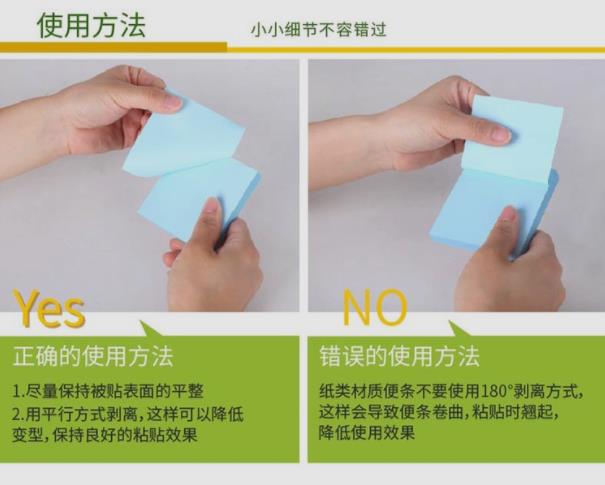 使用方法　小小细节不容错过

Yes

正确的使用方法

1.尽量保持被贴表面的平整
2.用平行方式剥离，这样可以降低变型，保持良好的粘贴效果

NO

错误的使用方法

纸类材质便条不要使用180°剥离方式，这样会导致便条卷曲，粘贴时翘起，降低使用效果